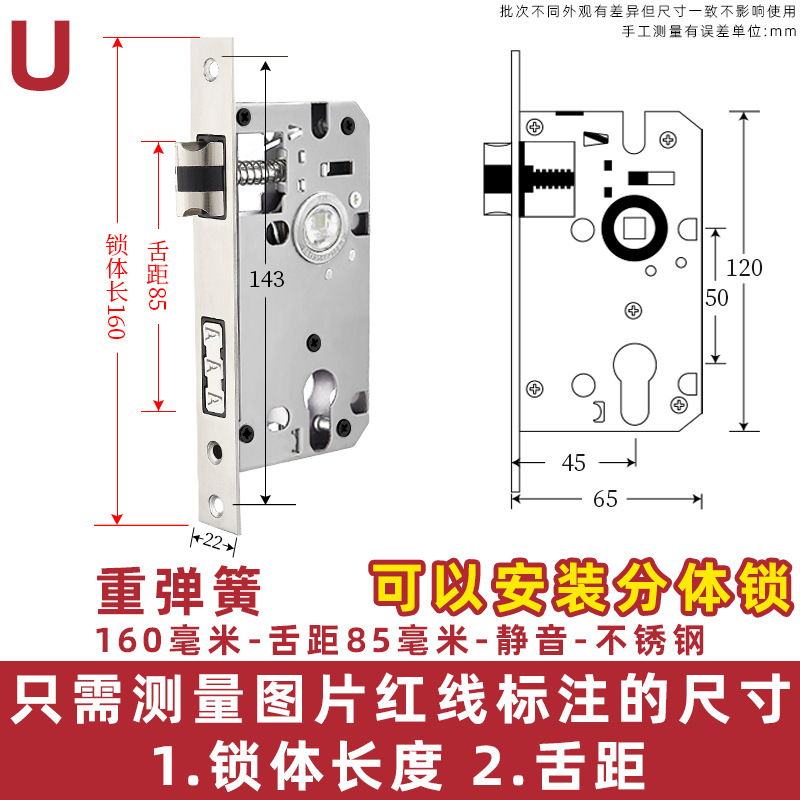 U

批次不同外观有差异但尺寸一致不影响使用
手工测量有误差单位:mm

锁体长160
舌距85
143
22

120
50
45
65

重弹簧
可以安装分体锁
160毫米-舌距85毫米-静音-不锈钢

只需测量图片红线标注的尺寸
1.锁体长度 2.舌距