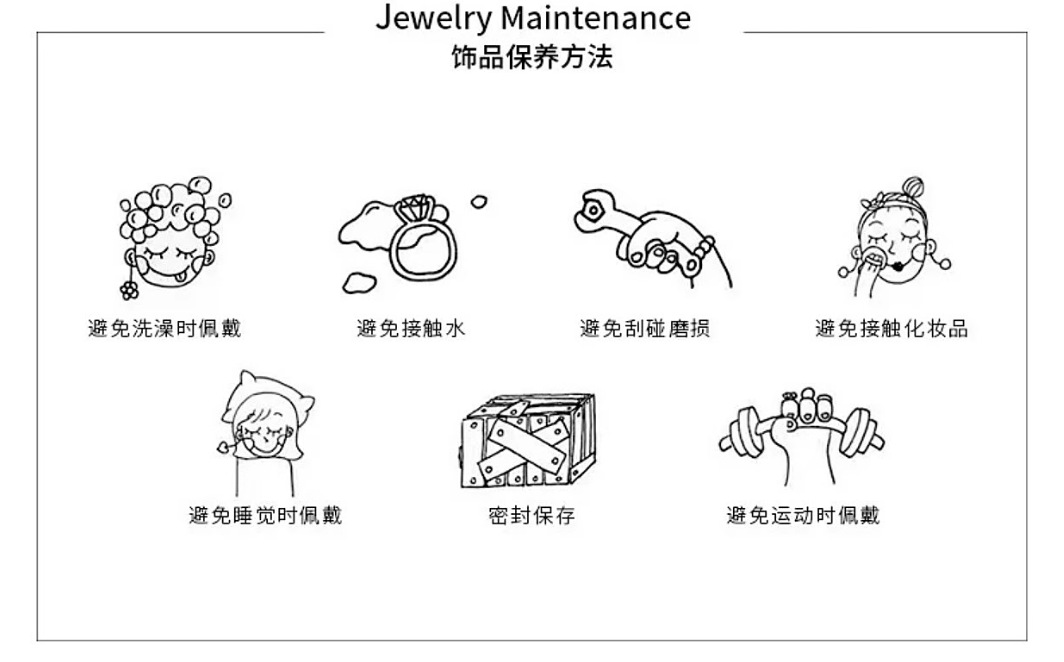 Jewelry Maintenance
饰品保养方法

避免洗澡时佩戴

避免接触水

避免刮碰磨损

避免接触化妆品

避免睡觉时佩戴

密封保存

避免运动时佩戴