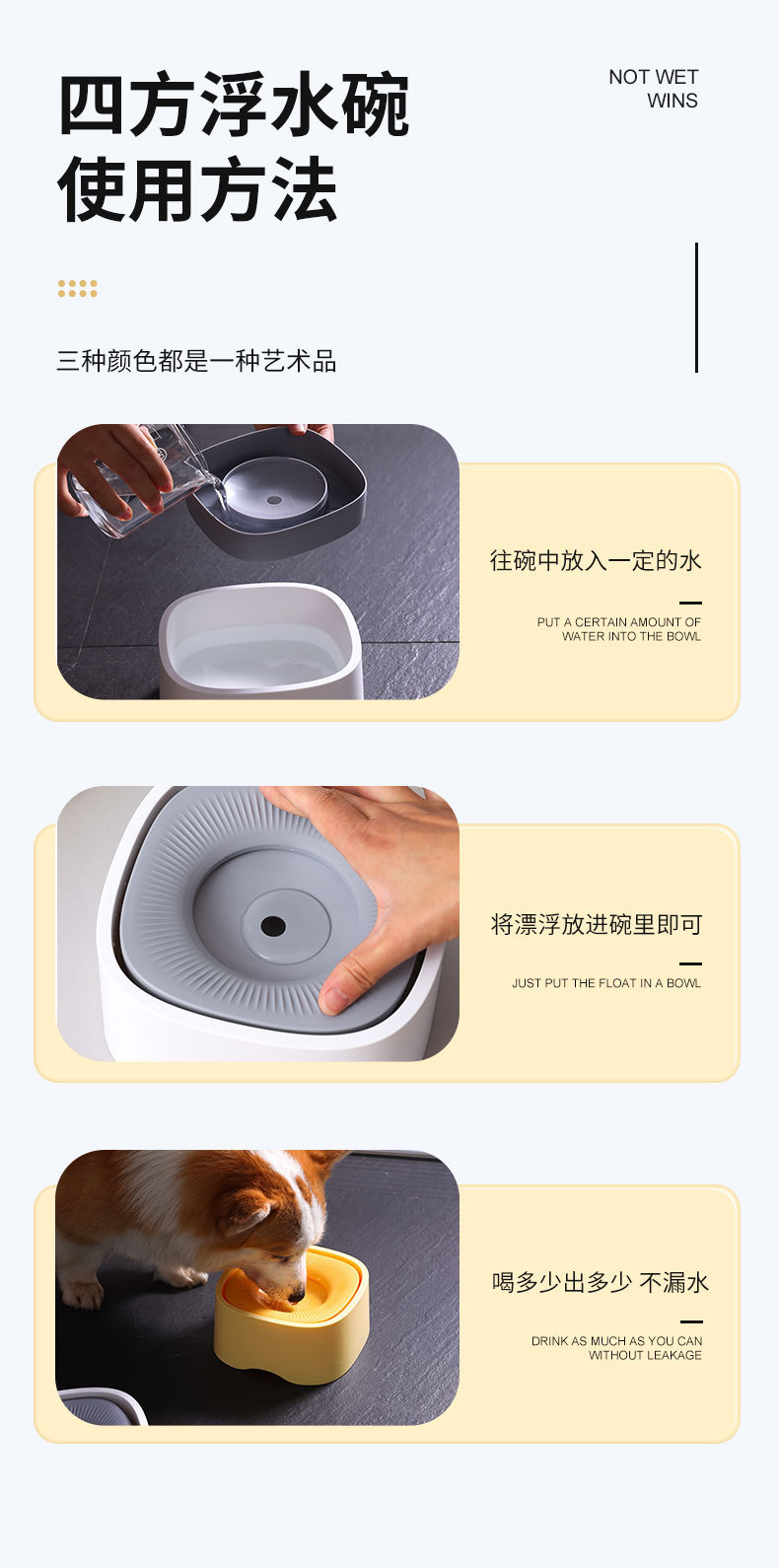 四方浮水碗
使用方法

NOT WET
WINS

三种颜色都是一种艺术品

往碗中放入一定的水

PUT A CERTAIN AMOUNT OF WATER INTO THE BOWL

将漂浮放进碗里即可

JUST PUT THE FLOAT IN A BOWL

喝多少出多少 不漏水

DRINK AS MUCH AS YOU CAN WITHOUT LEAKAGE