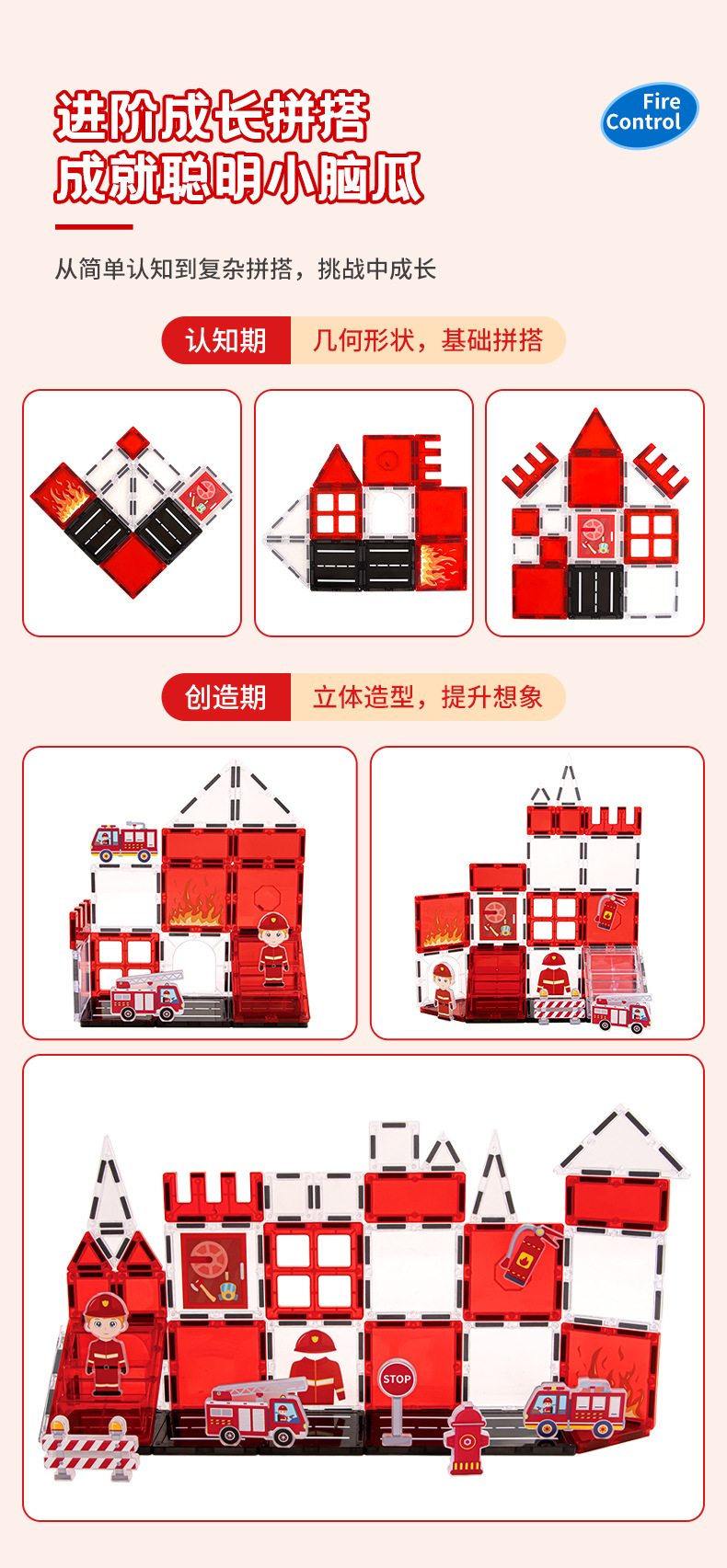 进阶成长拼搭
成就聪明小脑瓜

Fire Control

从简单认知到复杂拼搭，挑战中成长

认知期 几何形状，基础拼搭

创造期 立体造型，提升想象

STOP