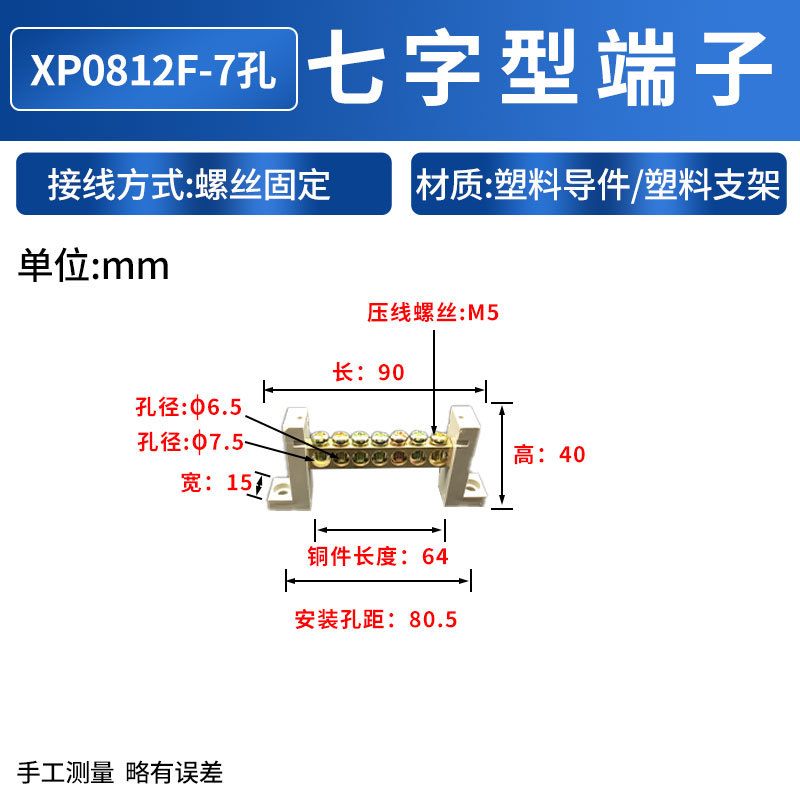 XP0812F-7孔

七字型端子

接线方式:螺丝固定

材质:塑料导件/塑料支架

单位:mm

压线螺丝:M5

长：90

孔径:ϕ6.5

孔径:ϕ7.5

宽：15

高：40

铜件长度：64

安装孔距：80.5

手工测量 略有误差