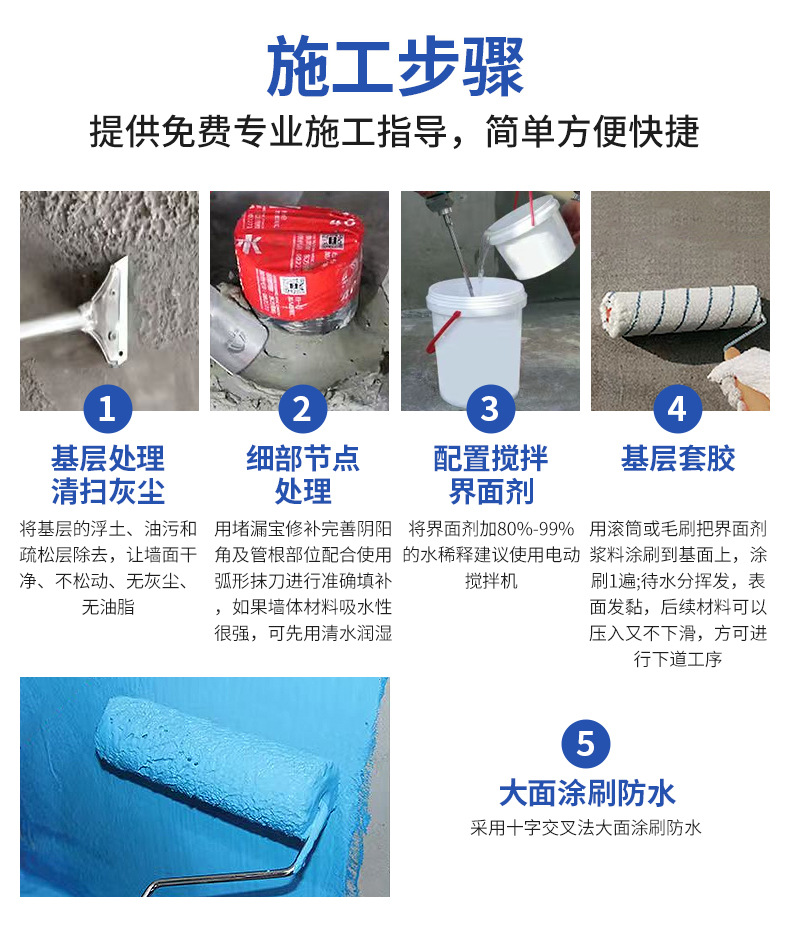 施工步骤

提供免费专业施工指导，简单方便快捷

1
基层处理
清扫灰尘
将基层的浮土、油污和疏松层除去，让墙面干净、不松动、无灰尘、无油脂

2
细部节点
处理
用堵漏宝修补完善阴阳角及管根部位配合使用弧形抹刀进行准确填补，如果墙体材料吸水性很强，可先用清水润湿

3
配置搅拌
界面剂
将界面剂加80%-99%的水稀释建议使用电动搅拌机

4
基层套胶
用滚筒或毛刷把界面剂浆料涂刷到基面上，涂刷1遍;待水分挥发，表面发黏，后续材料可以压入又不下滑，方可进行下道工序

5
大面涂刷防水
采用十字交叉法大面涂刷防水