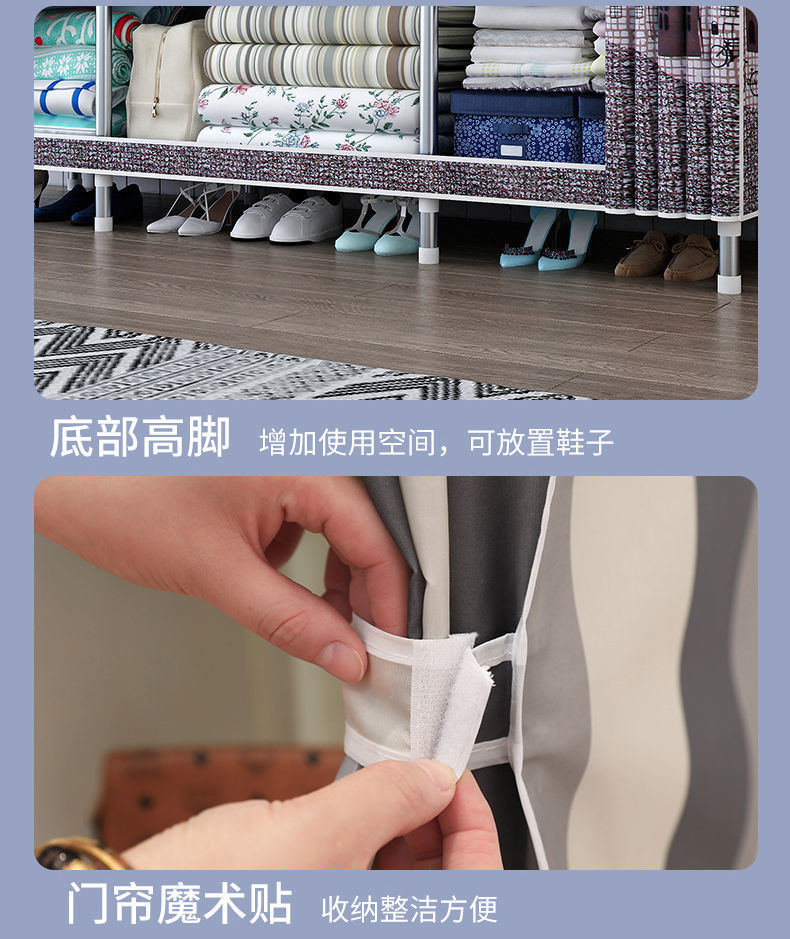 底部高脚 增加使用空间，可放置鞋子

门帘魔术贴 收纳整洁方便