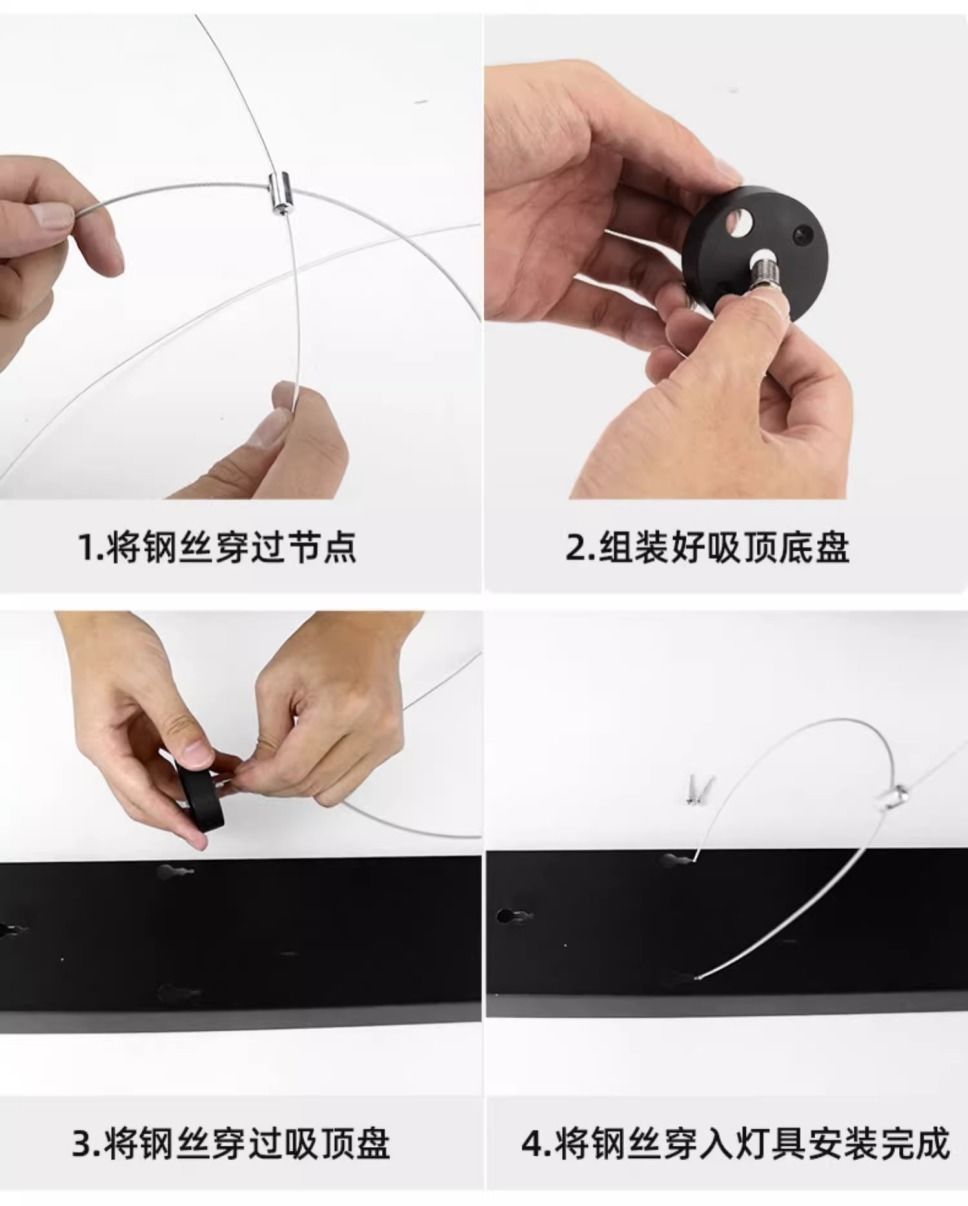 1.将钢丝穿过节点

2.组装好吸顶底盘

3.将钢丝穿过吸顶盘

4.将钢丝穿入灯具安装完成