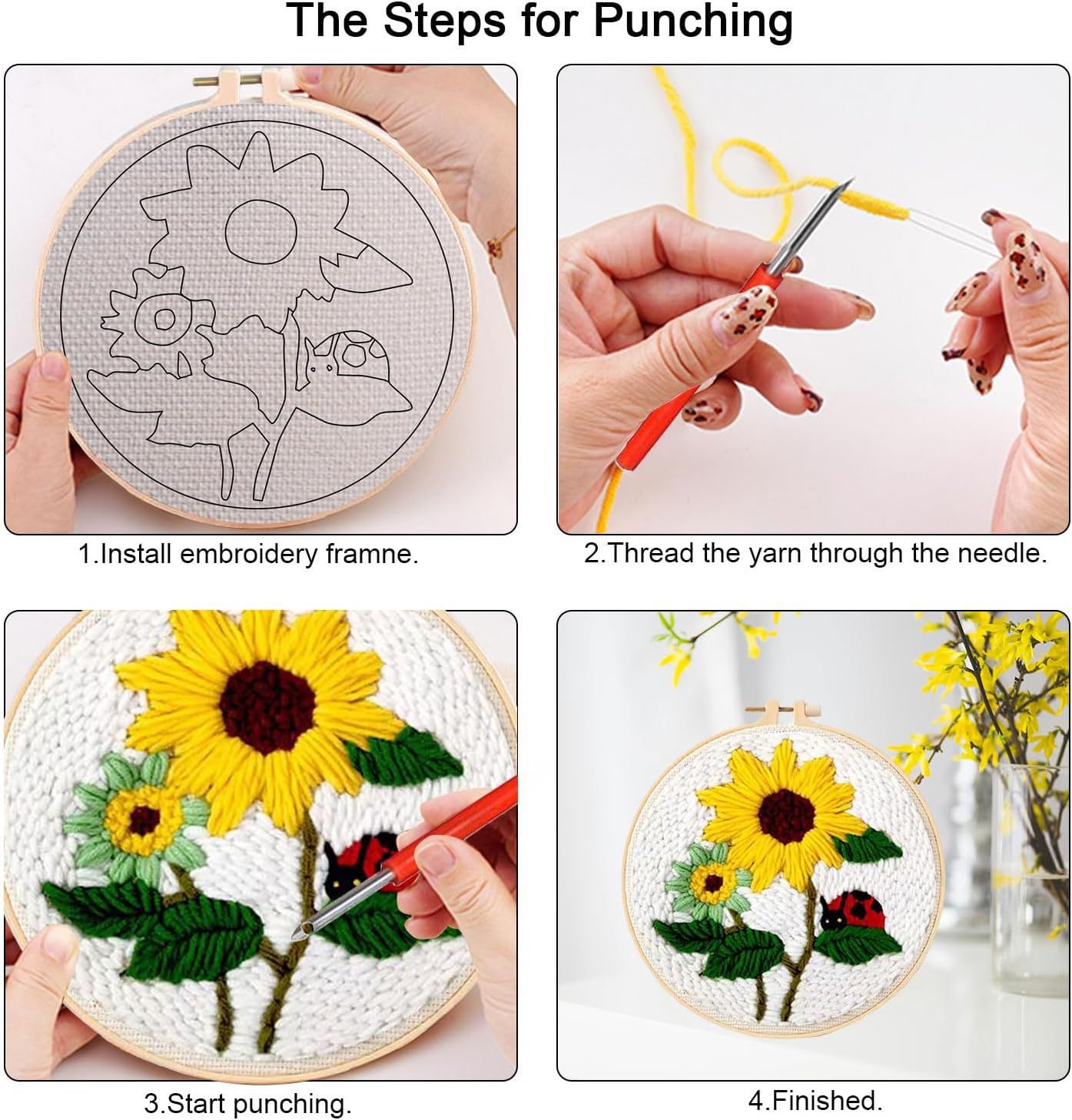 The Steps for Punching

1.Install embroidery framne.

2.Thread the yarn through the needle.

3.Start punching.

4.Finished.