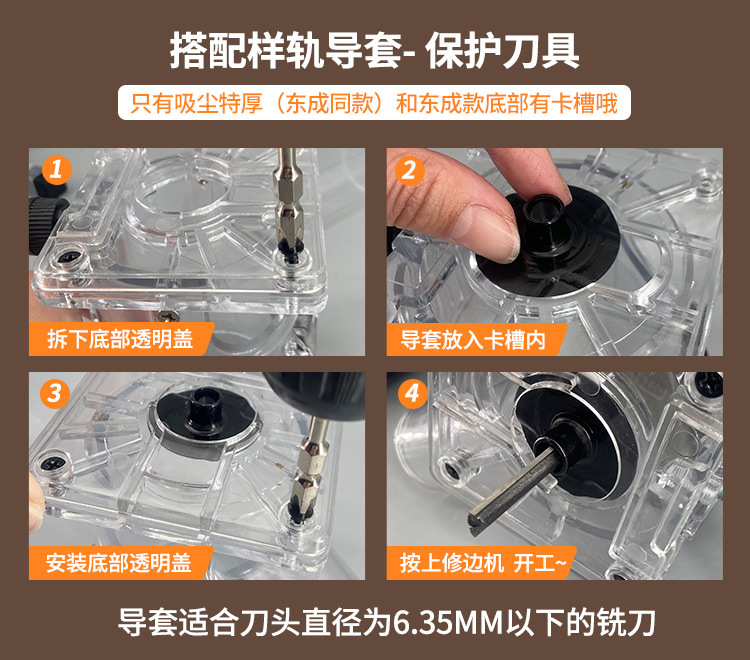 搭配样轨导套- 保护刀具

只有吸尘特厚（东成同款）和东成款底部有卡槽哦

1
拆下底部透明盖

2
导套放入卡槽内

3
安装底部透明盖

4
按上修边机 开工~

导套适合刀头直径为6.35MM以下的铣刀