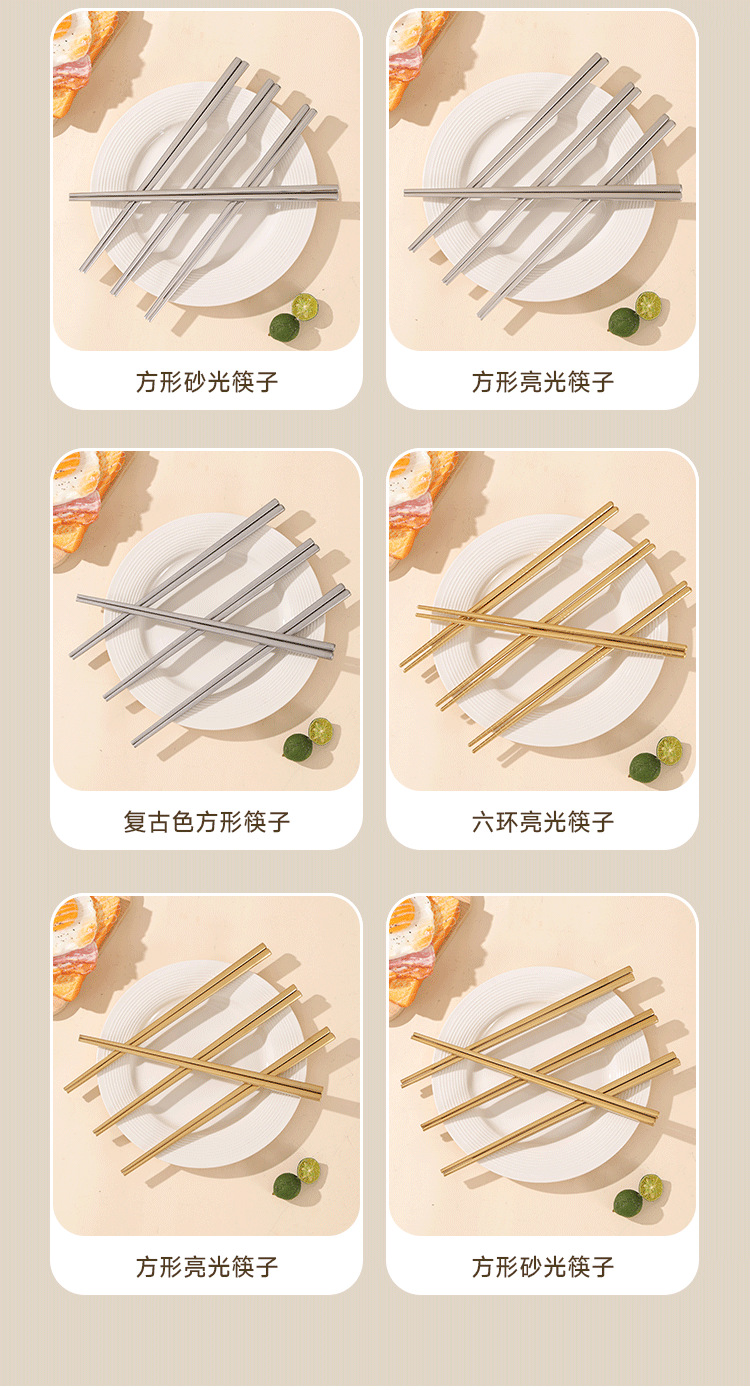 方形砂光筷子

方形亮光筷子

复古色方形筷子

六环亮光筷子

方形亮光筷子

方形砂光筷子