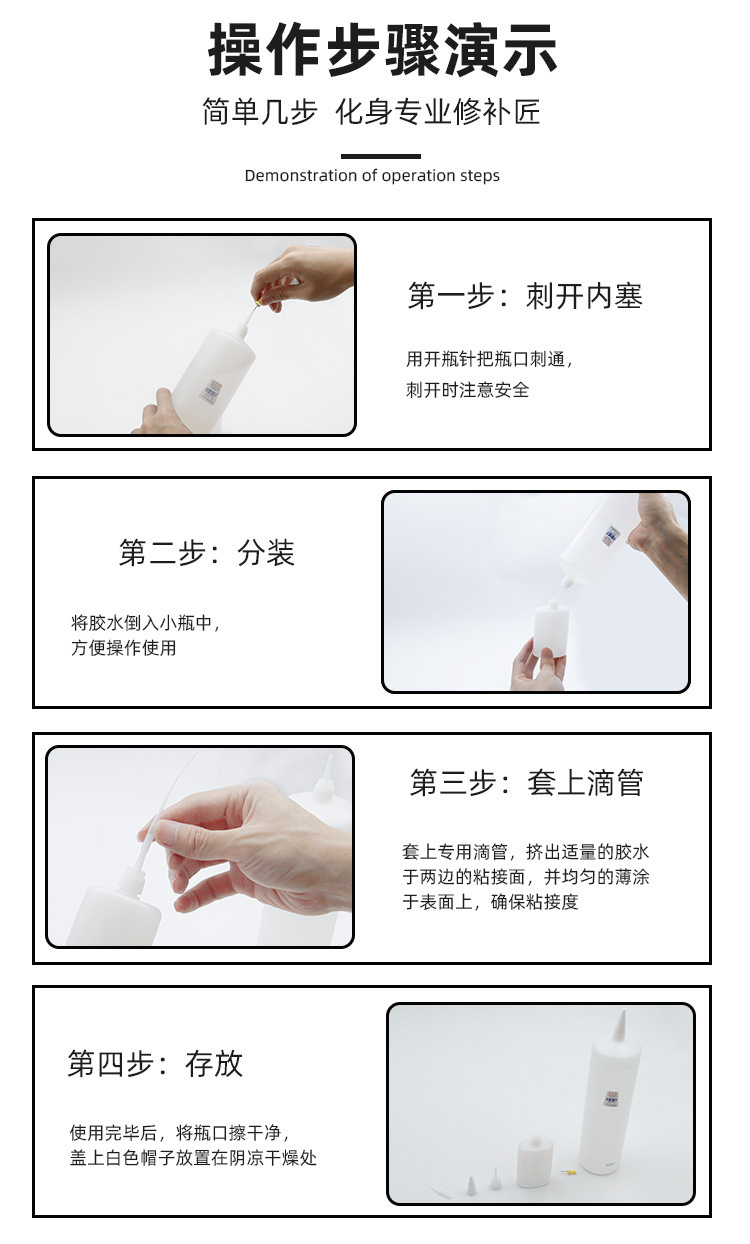 操作步骤演示

简单几步 化身专业修补匠

Demonstration of operation steps

第一步：刺开内塞

用开瓶针把瓶口刺通，
刺开时注意安全

第二步：分装

将胶水倒入小瓶中，
方便操作使用

第三步：套上滴管

套上专用滴管，挤出适量的胶水于两边的粘接面，并均匀的薄涂于表面上，确保粘接度

第四步：存放

使用完毕后，将瓶口擦干净，
盖上白色帽子放置在阴凉干燥处