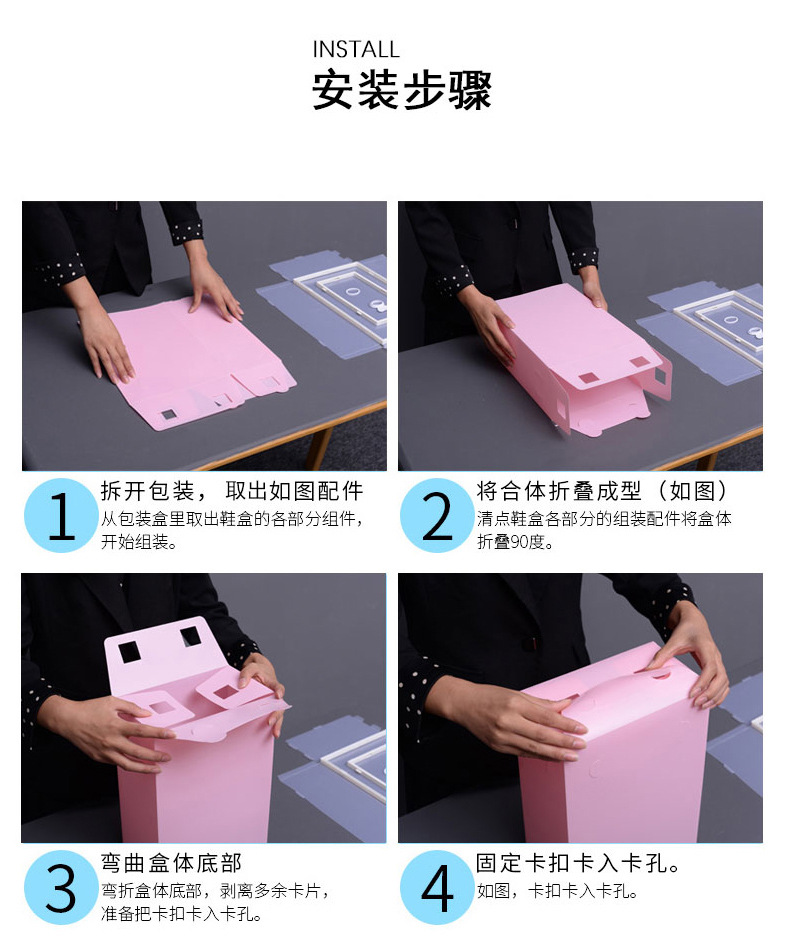 INSTALL
安装步骤

1
拆开包装，取出如图配件
从包装盒里取出鞋盒的各部分组件，开始组装。

2
将合体折叠成型（如图）
清点鞋盒各部分的组装配件将盒体折叠90度。

3
弯曲盒体底部
弯折盒体底部，剥离多余卡片，准备把卡扣卡入卡孔。

4
固定卡扣卡入卡孔。
如图，卡扣卡入卡孔。