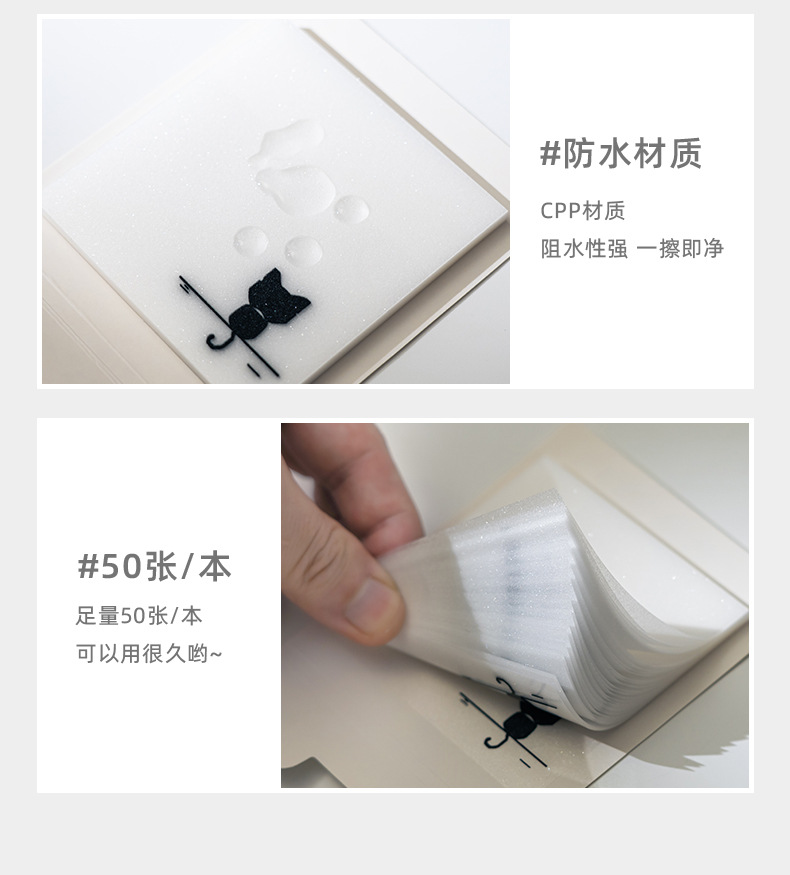 #防水材质

CPP材质
阻水性强 一擦即净

#50张/本

足量50张/本
可以用很久哟~