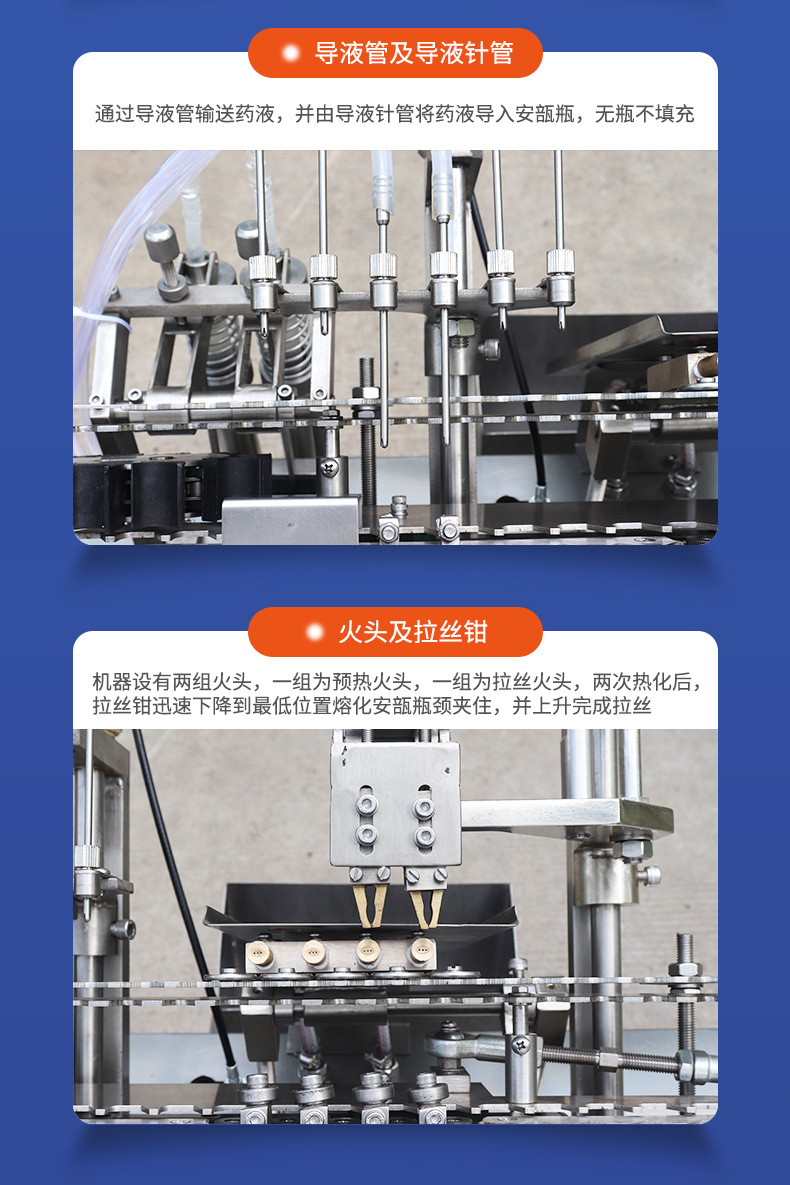 导液管及导液针管

通过导液管输送药液，并由导液针管将药液导入安瓿瓶，无瓶不填充

火头及拉丝钳

机器设有两组火头，一组为预热火头，一组为拉丝火头，两次热化后，拉丝钳迅速下降到最低位置熔化安瓿瓶颈夹住，并上升完成拉丝