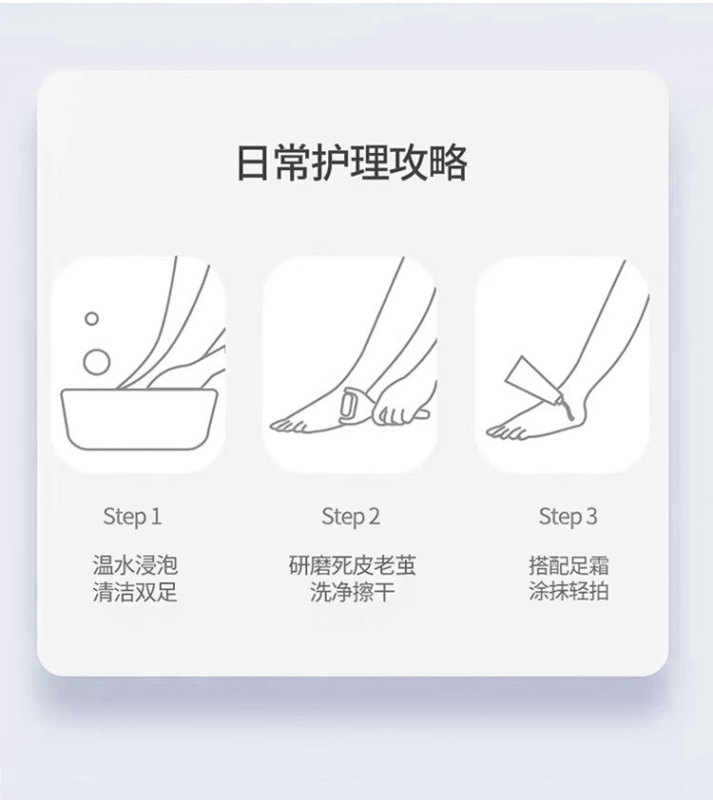 日常护理攻略

Step 1

温水浸泡
清洁双足

Step 2

研磨死皮老茧
洗净擦干

Step 3

搭配足霜
涂抹轻拍