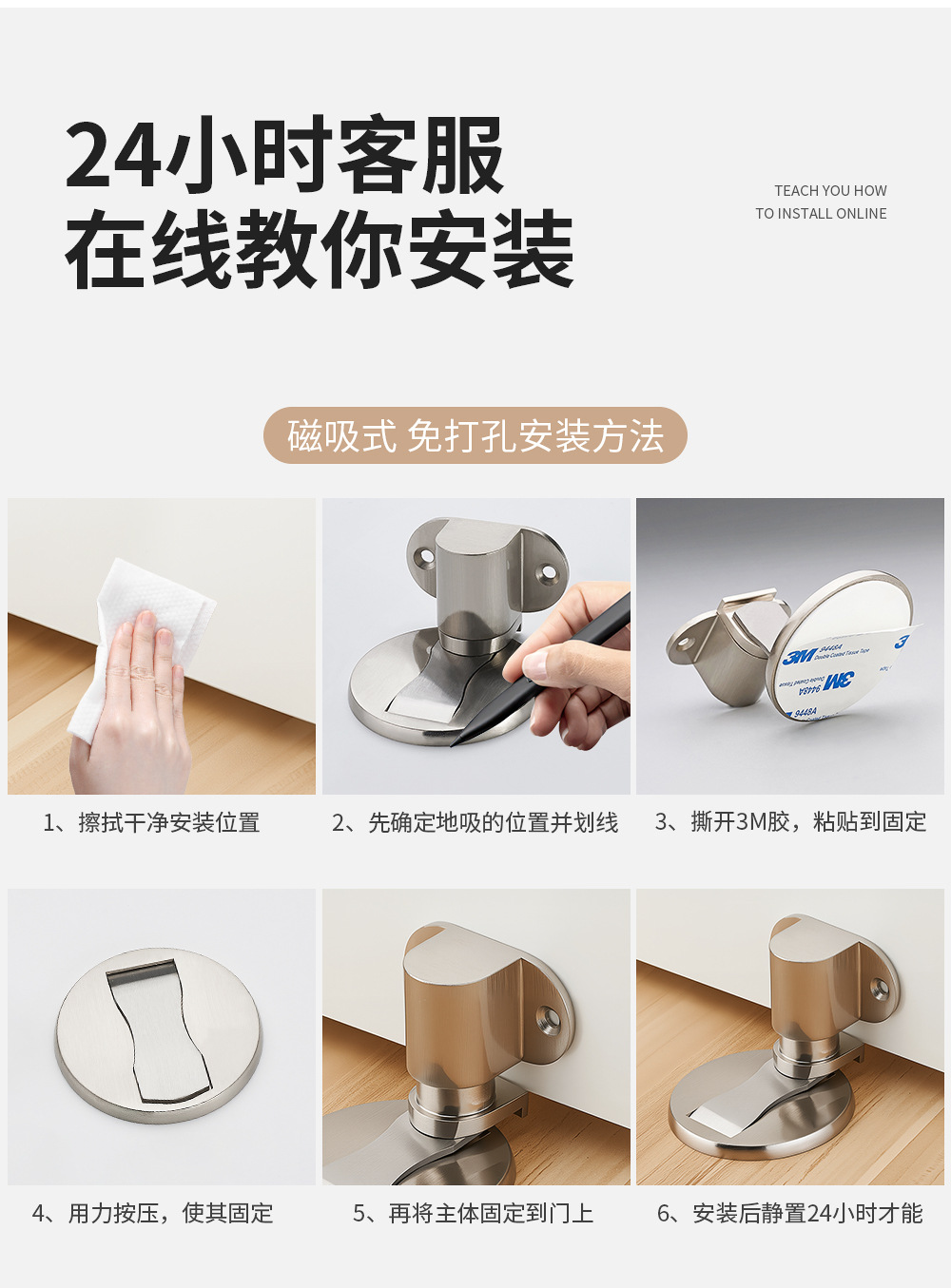 24小时客服
在线教你安装

TEACH YOU HOW
TO INSTALL ONLINE

磁吸式 免打孔安装方法

3M 9448A Double Coated Tissue Tape

1、擦拭干净安装位置

2、先确定地吸的位置并划线

3、撕开3M胶，粘贴到固定

4、用力按压，使其固定

5、再将主体固定到门上

6、安装后静置24小时才能