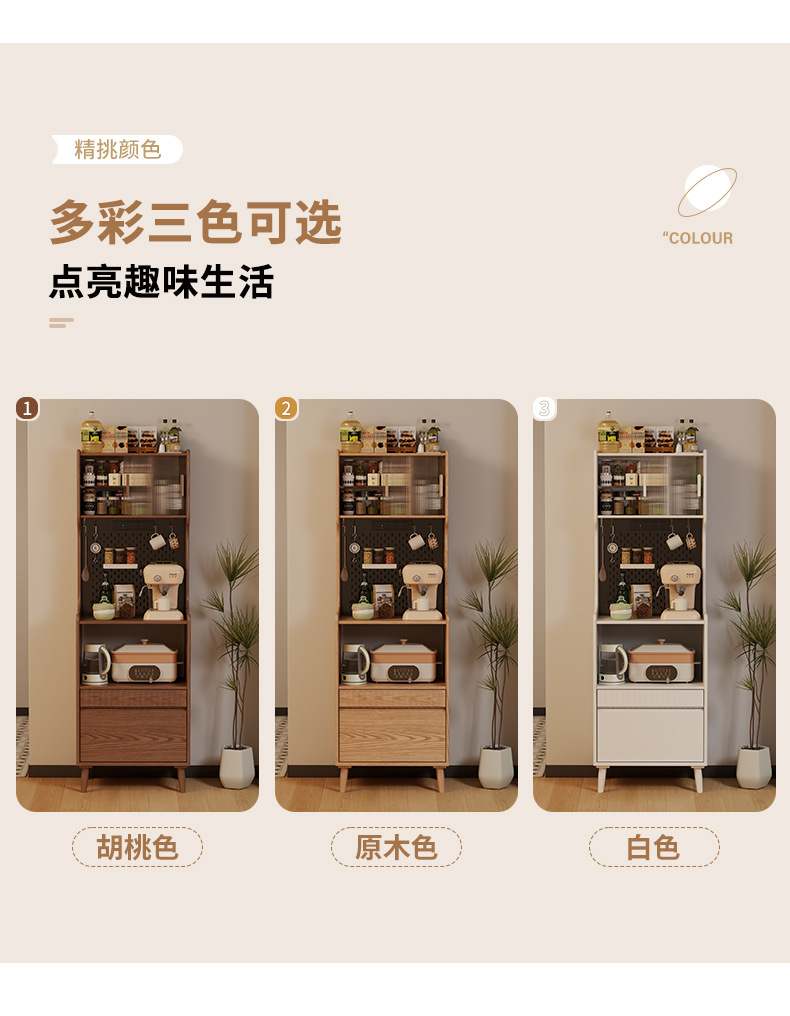 精挑颜色

多彩三色可选

点亮趣味生活

"COLOUR

1

2

3

胡桃色

原木色

白色