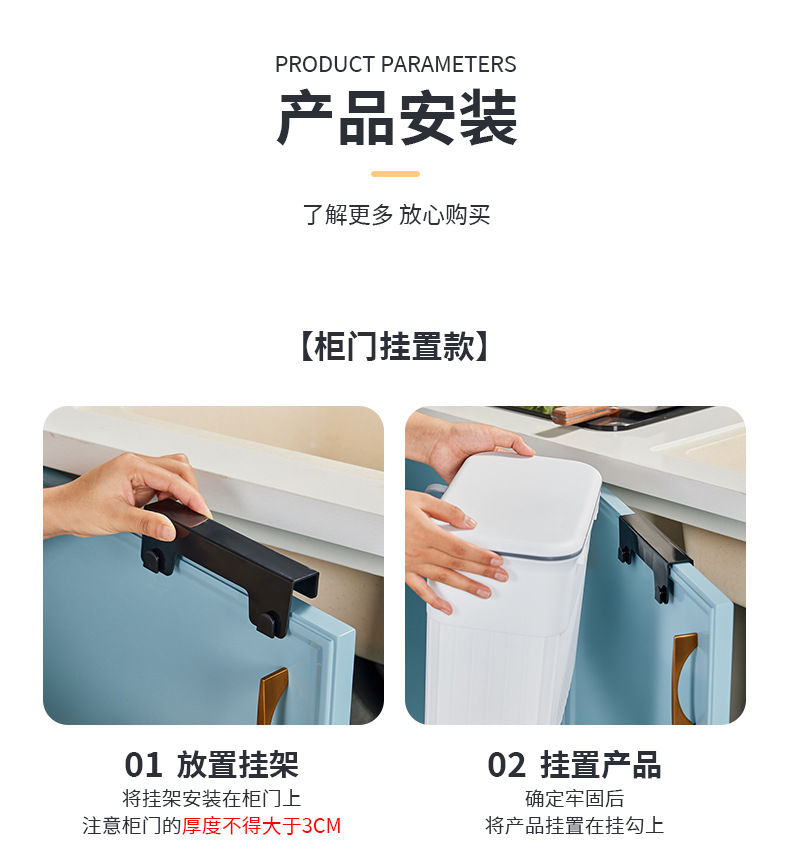 PRODUCT PARAMETERS
产品安装

了解更多 放心购买

【柜门挂置款】

01 放置挂架
将挂架安装在柜门上
注意柜门的厚度不得大于3CM

02 挂置产品
确定牢固后
将产品挂置在挂勾上