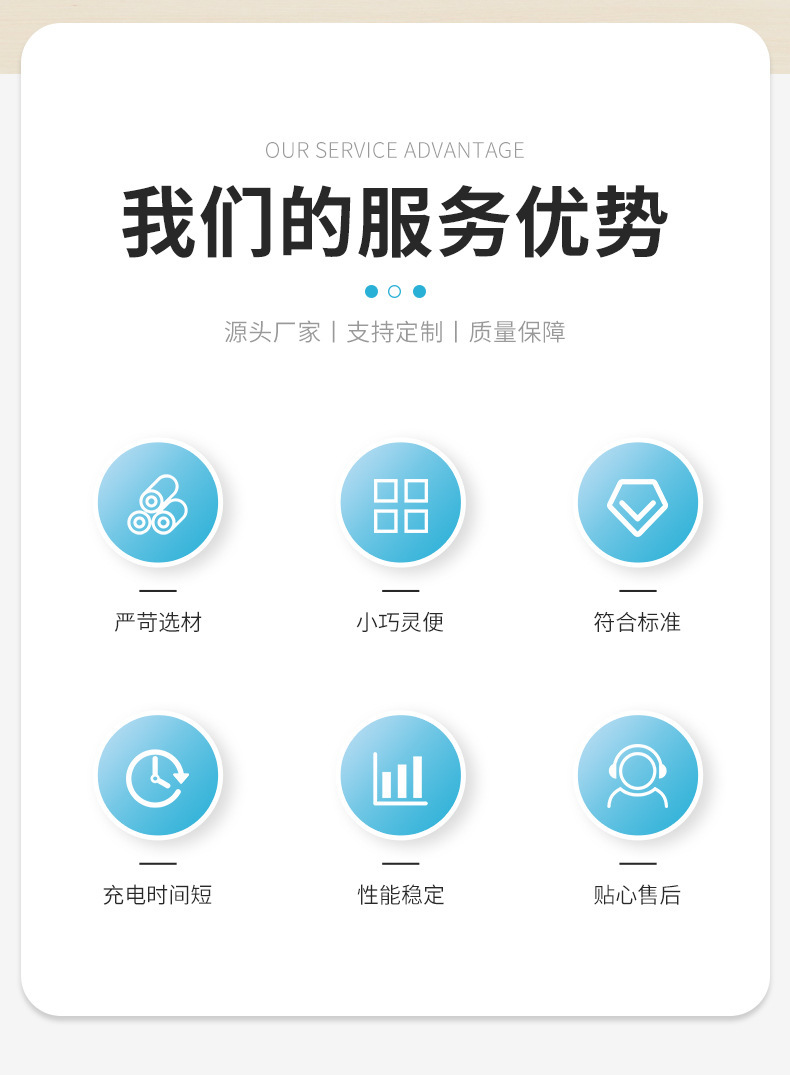 OUR SERVICE ADVANTAGE

我们的服务优势

源头厂家 | 支持定制 | 质量保障

严苛选材

小巧灵便

符合标准

充电时间短

性能稳定

贴心售后