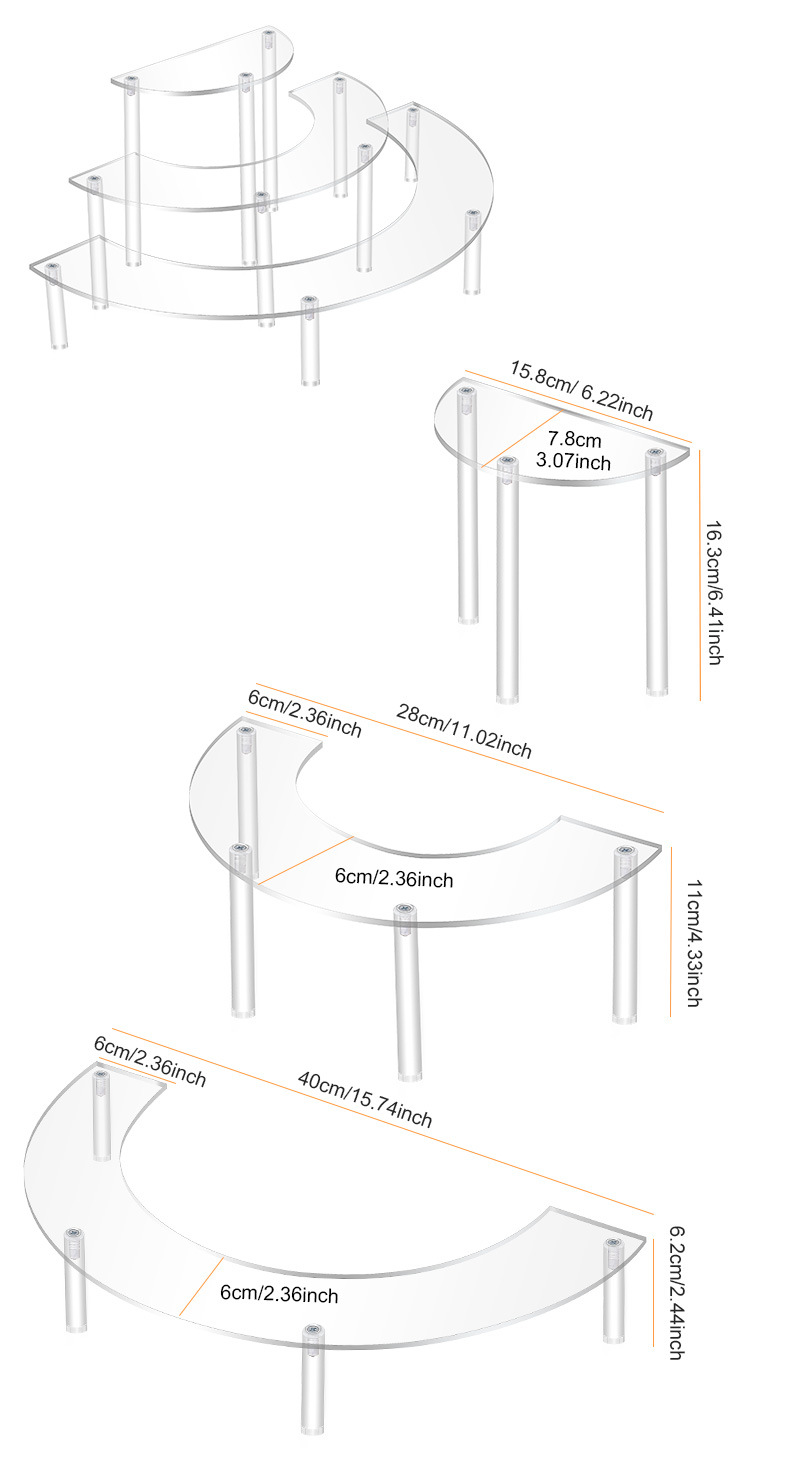 15.8cm/ 6.22inch
7.8cm
3.07inch
16.3cm/6.41inch

6cm/2.36inch
28cm/11.02inch
6cm/2.36inch
11cm/4.33inch

6cm/2.36inch
40cm/15.74inch
6cm/2.36inch
6.2cm/2.44inch