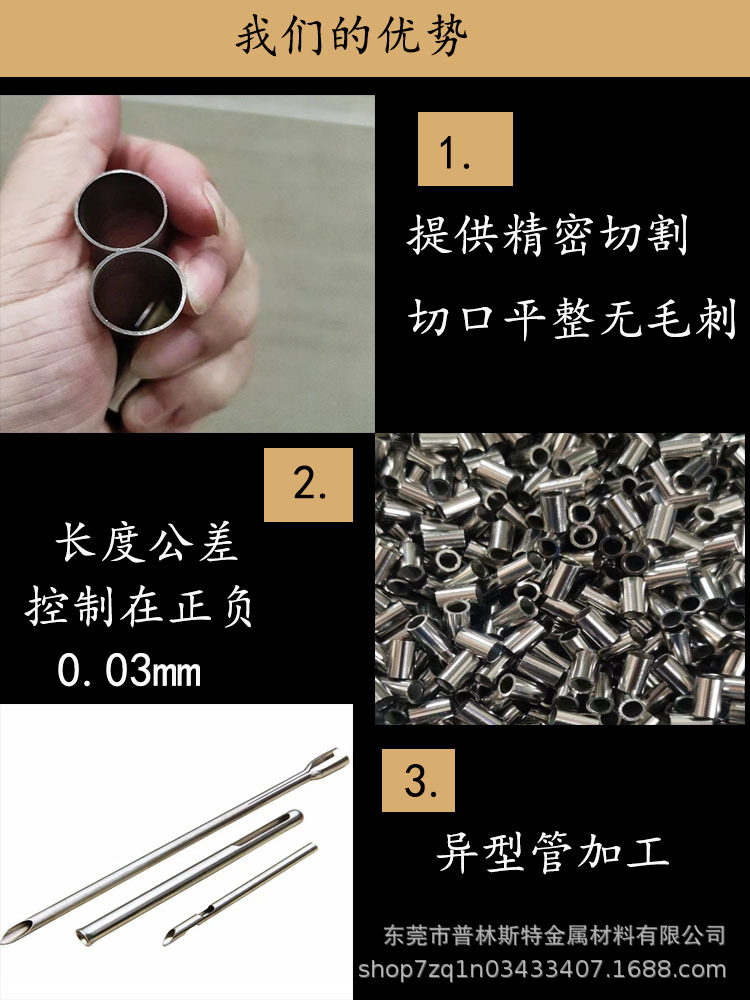 我们的优势

1.

提供精密切割

切口平整无毛刺

2.

长度公差

控制在正负

0.03mm

3.

异型管加工

东莞市普林斯特金属材料有限公司

shop7zq1n03433407.1688.com