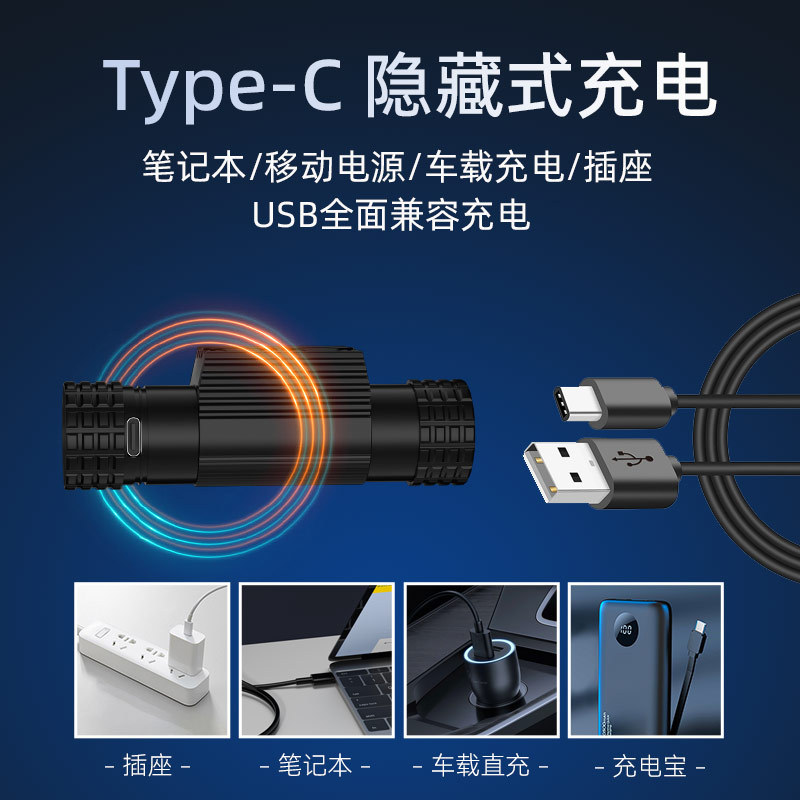 Type-C 隐藏式充电

笔记本/移动电源/车载充电/插座
USB全面兼容充电

- 插座 -

- 笔记本 -

- 车载直充 -

- 充电宝 -