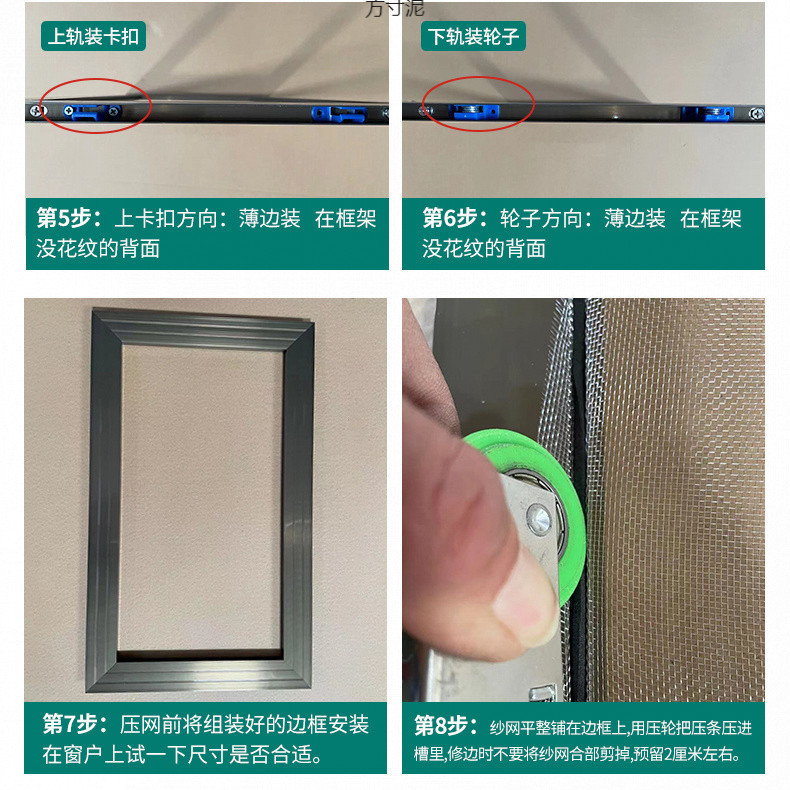 方寸泥

上轨装卡扣

第5步：上卡扣方向：薄边装 在框架没花纹的背面

下轨装轮子

第6步：轮子方向：薄边装 在框架没花纹的背面

第7步：压网前将组装好的边框安装在窗户上试一下尺寸是否合适。

第8步：纱网平整铺在边框上,用压轮把压条压进槽里,修边时不要将纱网合部剪掉,预留2厘米左右。