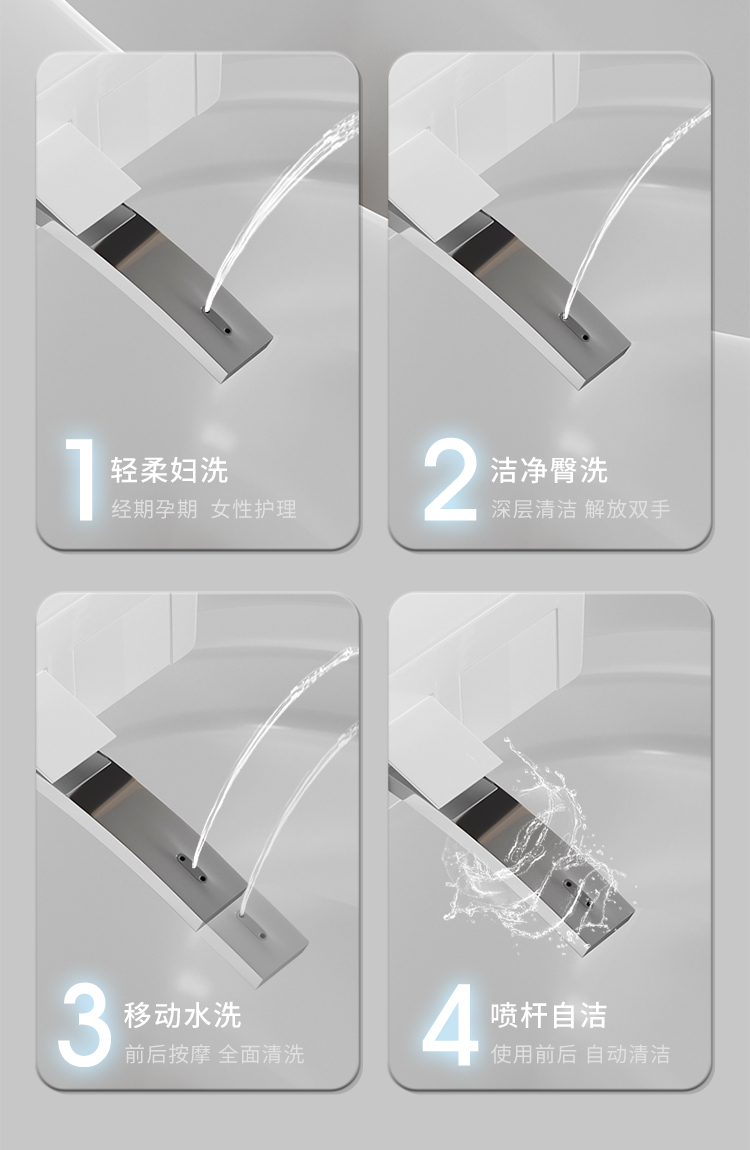 1 轻柔妇洗
经期孕期 女性护理

2 洁净臀洗
深层清洁 解放双手

3 移动水洗
前后按摩 全面清洗

4 喷杆自洁
使用前后 自动清洁