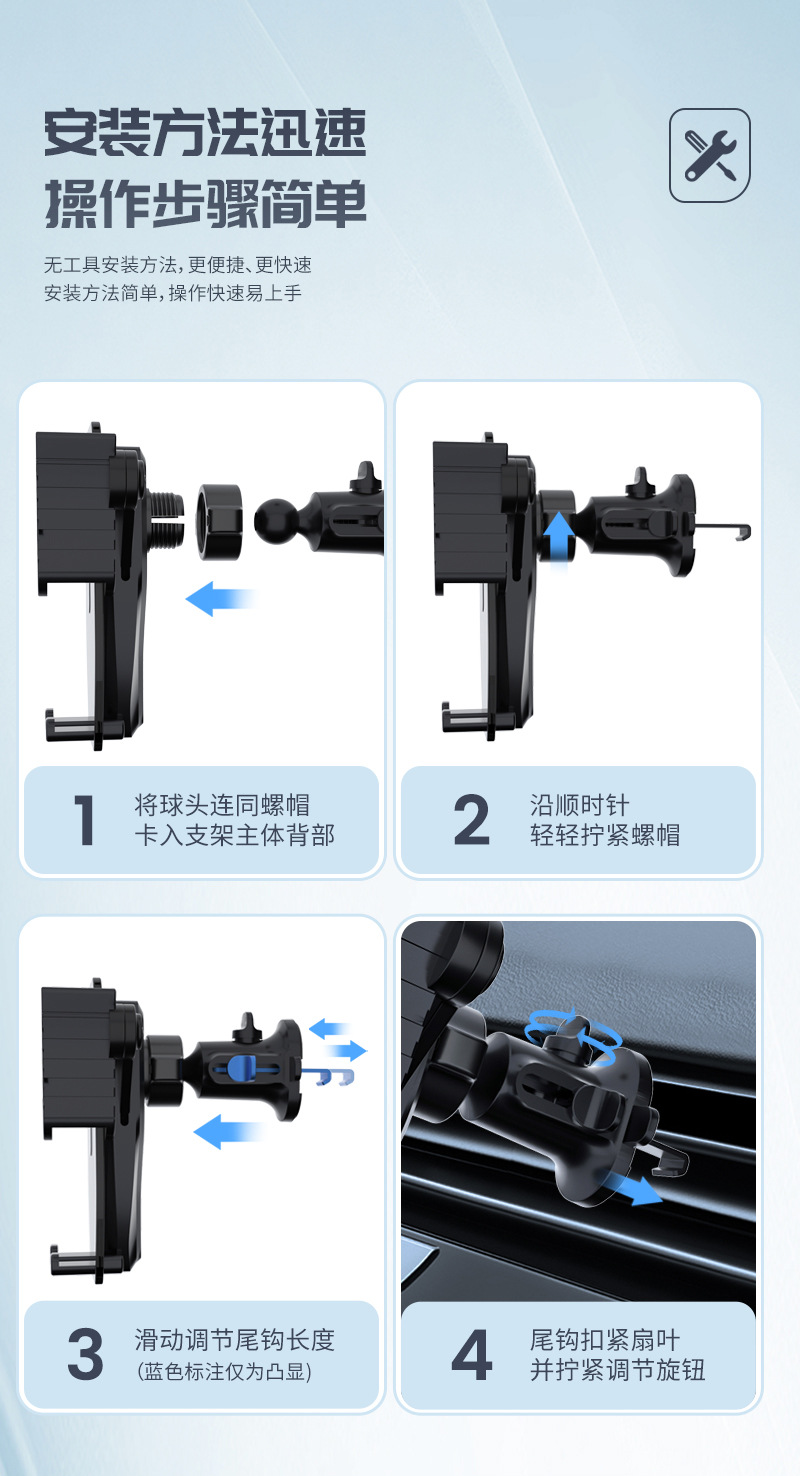 安装方法迅速
操作步骤简单

无工具安装方法，更便捷、更快速
安装方法简单，操作快速易上手

1 将球头连同螺帽
卡入支架主体背部

2 沿顺时针
轻轻拧紧螺帽

3 滑动调节尾钩长度
(蓝色标注仅为凸显)

4 尾钩扣紧扇叶
并拧紧调节旋钮