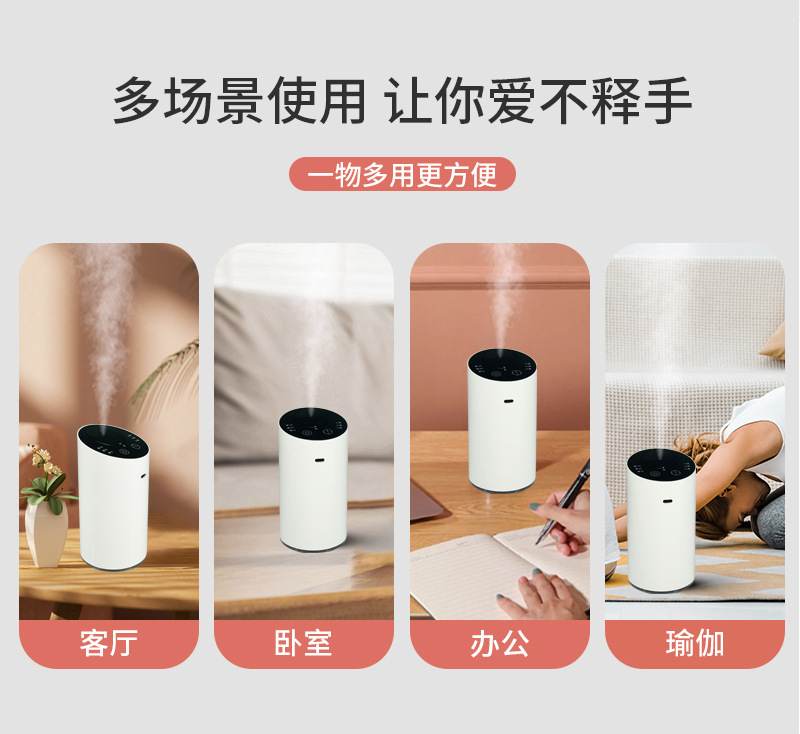 多场景使用 让你爱不释手

一物多用更方便

客厅

卧室

办公

瑜伽