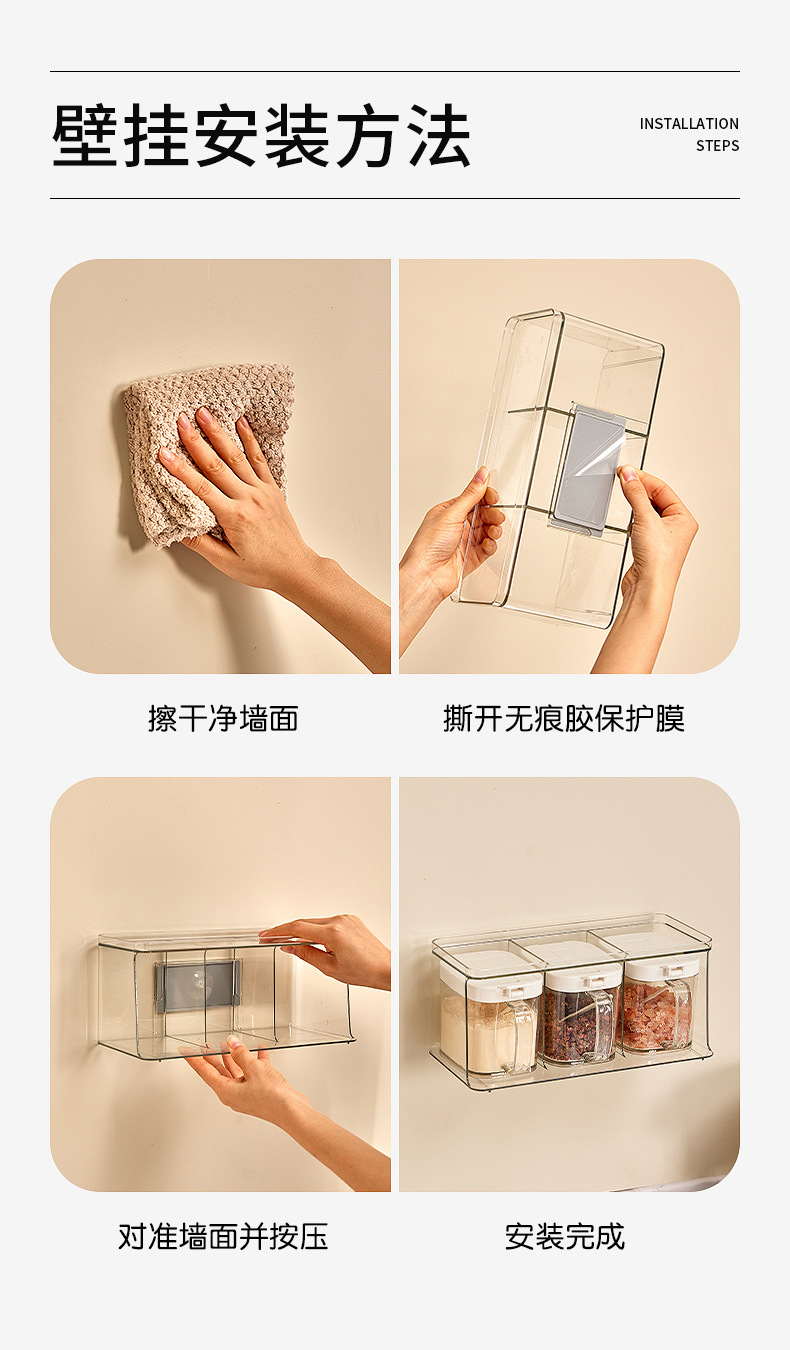 壁挂安装方法

INSTALLATION STEPS

擦干净墙面

撕开无痕胶保护膜

对准墙面并按压

安装完成