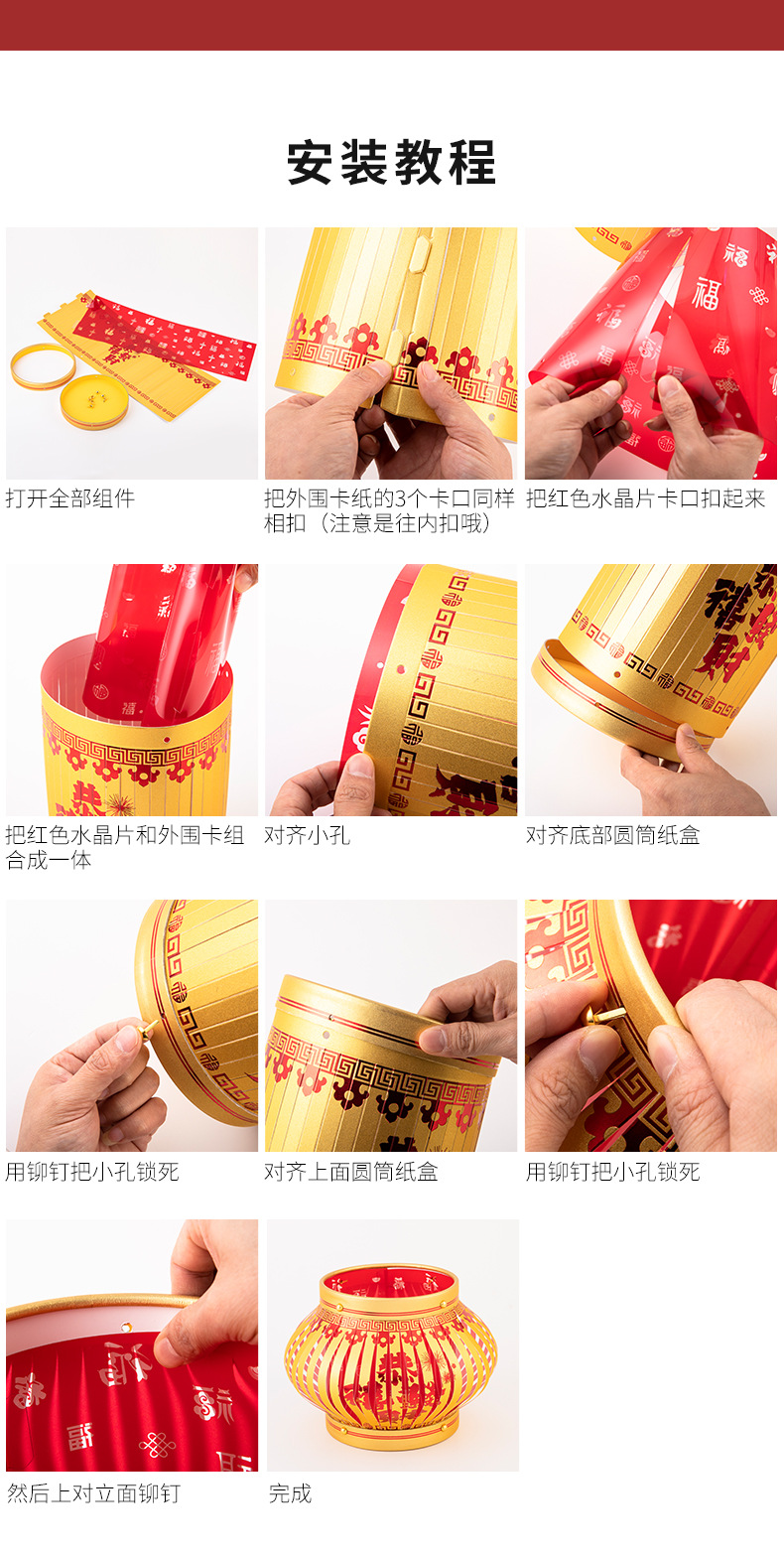 安装教程

打开全部组件

把外围卡纸的3个卡口同样相扣（注意是往内扣哦）

把红色水晶片卡口扣起来

把红色水晶片和外围卡组合成一体

对齐小孔

对齐底部圆筒纸盒

用铆钉把小孔锁死

对齐上面圆筒纸盒

用铆钉把小孔锁死

然后上对立面铆钉

完成