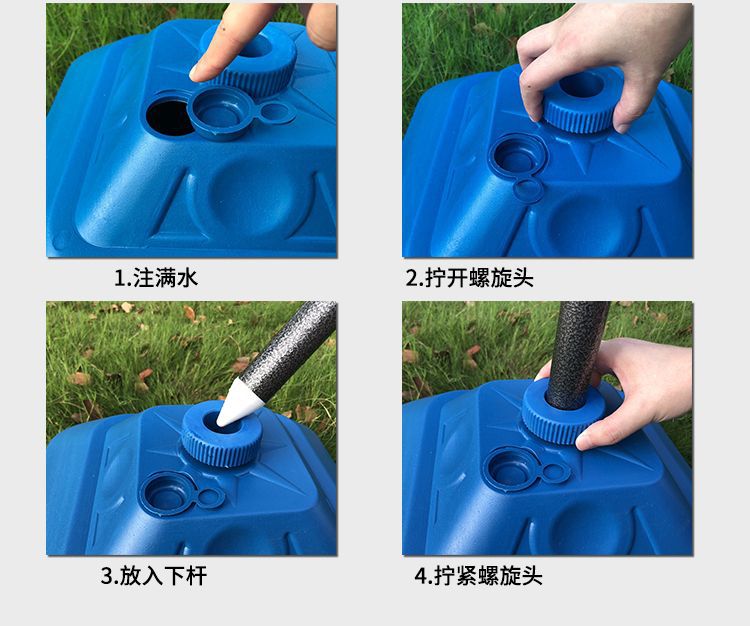 1.注满水

2.拧开螺旋头

3.放入下杆

4.拧紧螺旋头