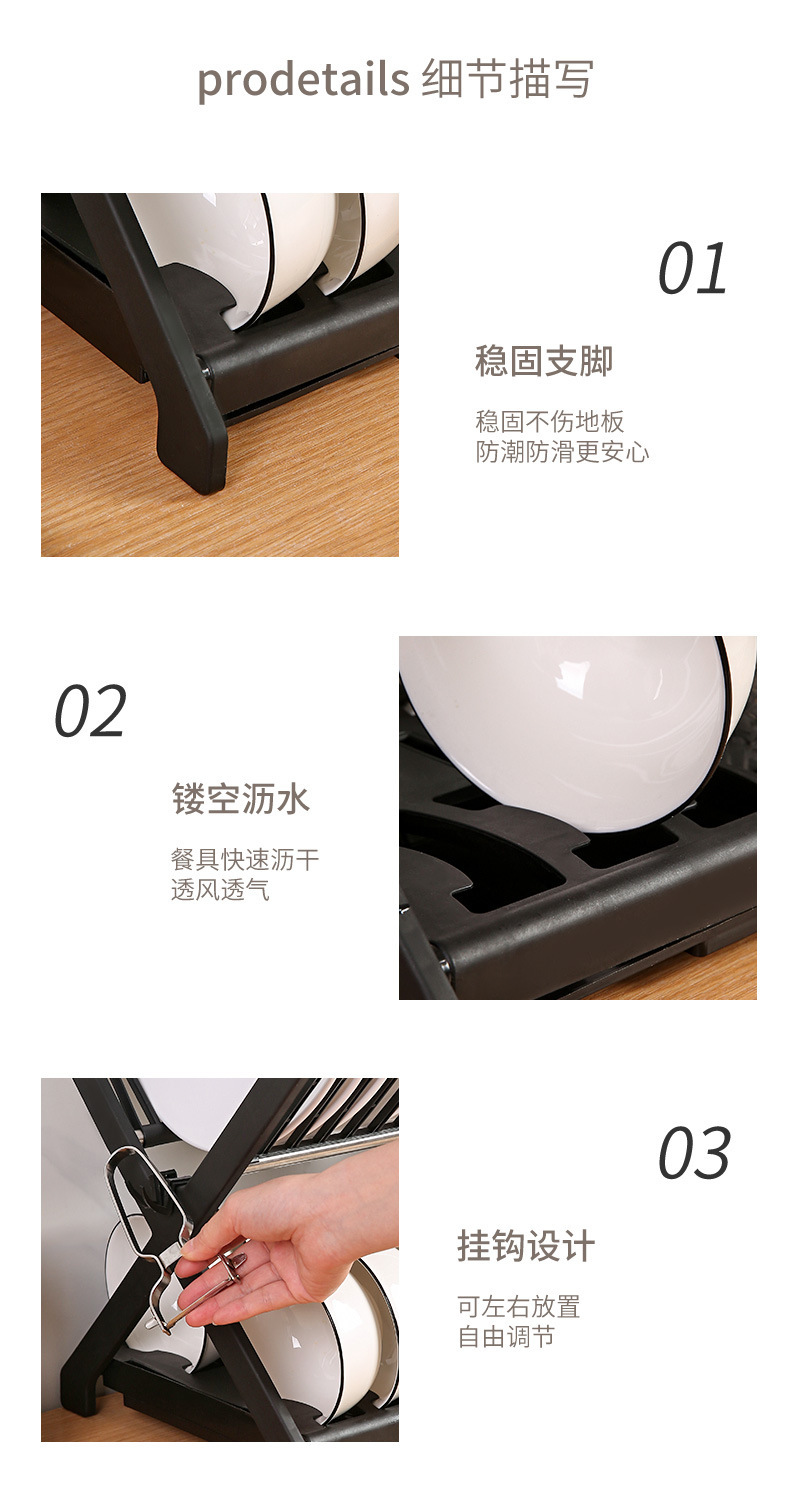 prodetails 细节描写

01

稳固支脚

稳固不伤地板
防潮防滑更安心

02

镂空沥水

餐具快速沥干
透风透气

03

挂钩设计

可左右放置
自由调节