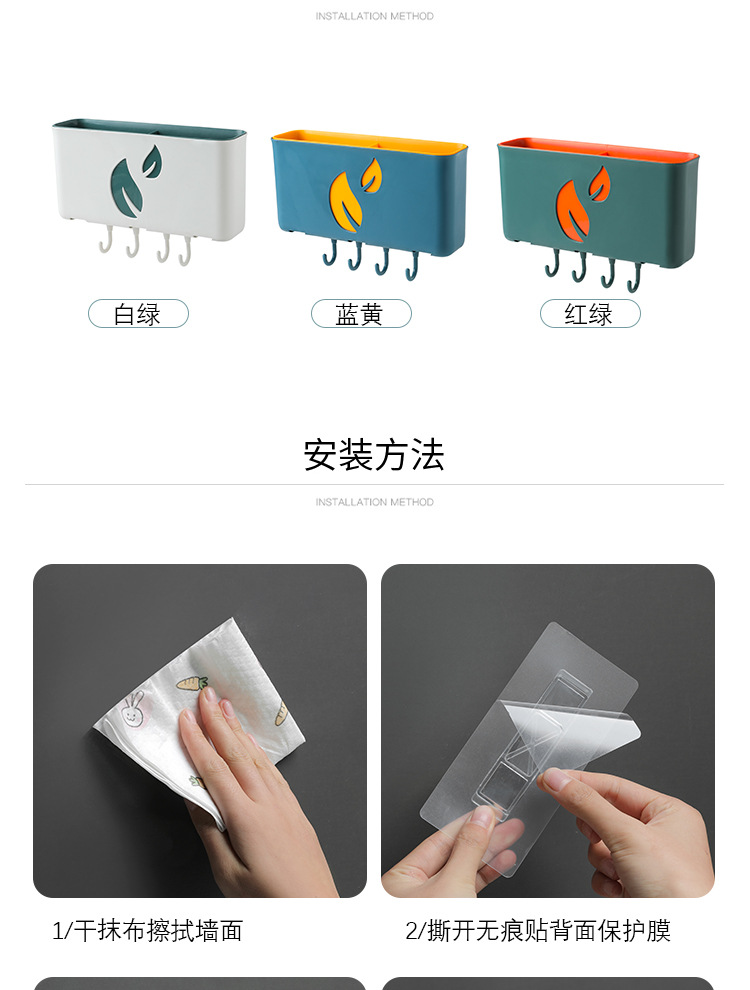 INSTALLATION METHOD

白绿

蓝黄

红绿

安装方法

INSTALLATION METHOD

1/干抹布擦拭墙面

2/撕开无痕贴背面保护膜