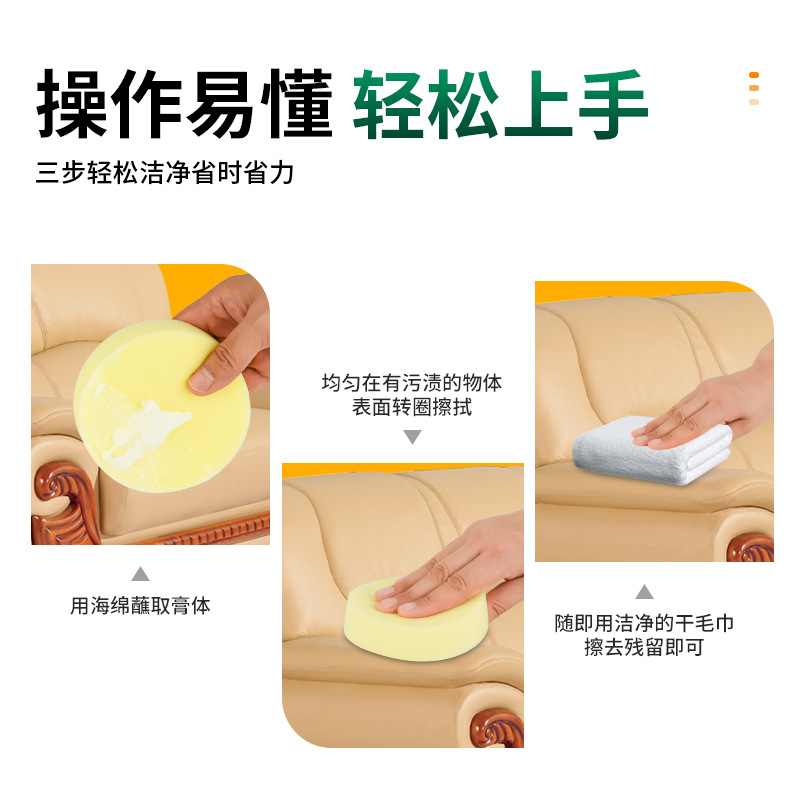 操作易懂 轻松上手

三步轻松洁净省时省力

用海绵蘸取膏体

均匀在有污渍的物体表面转圈擦拭

随即用洁净的干毛巾擦去残留即可