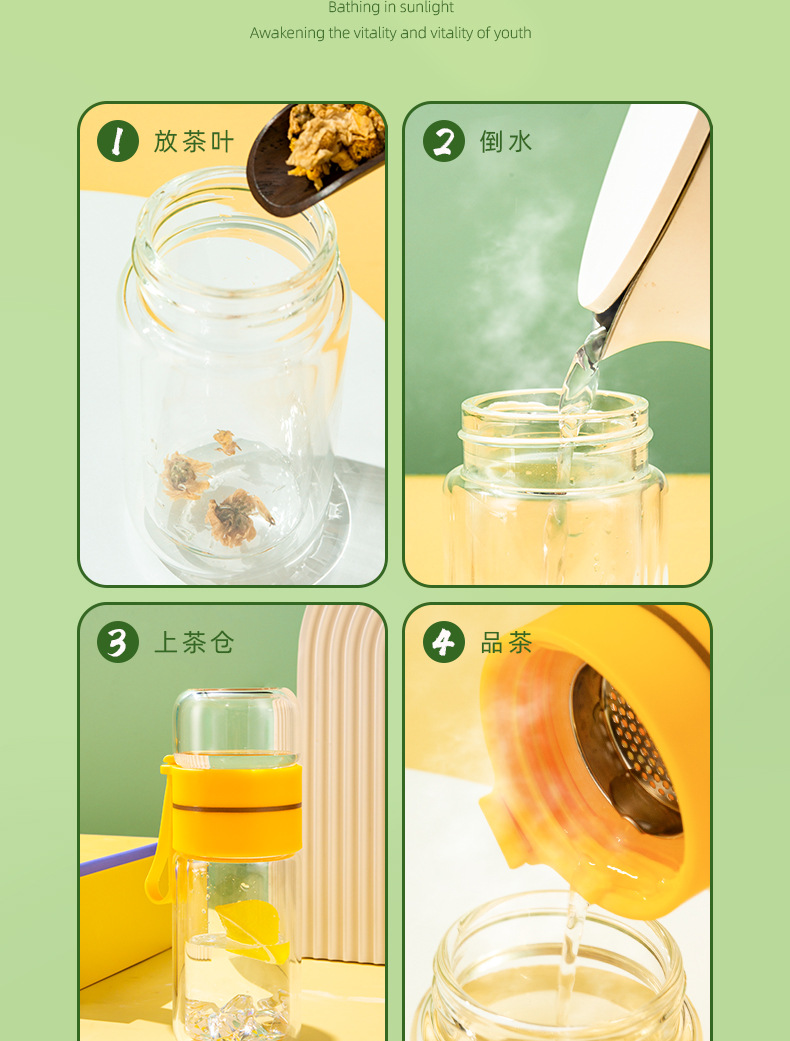 Bathing in sunlight
Awakening the vitality and vitality of youth

1 放茶叶

2 倒水

3 上茶仓

4 品茶