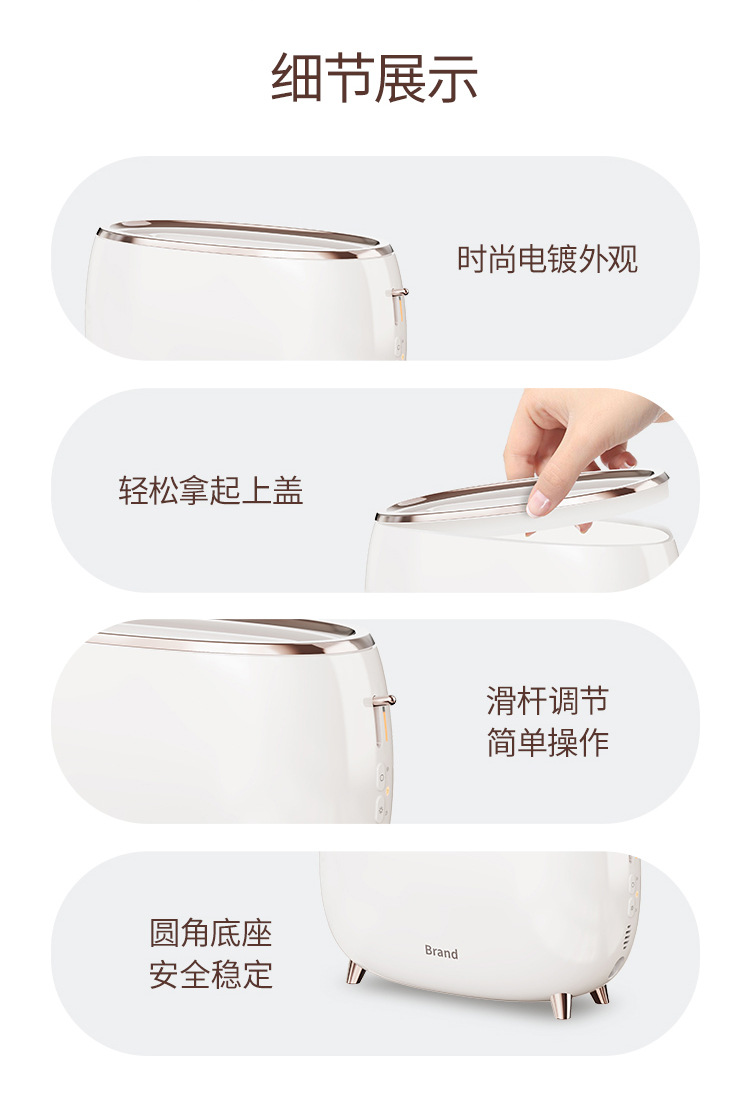 细节展示

时尚电镀外观

轻松拿起上盖

滑杆调节
简单操作

圆角底座
安全稳定

Brand