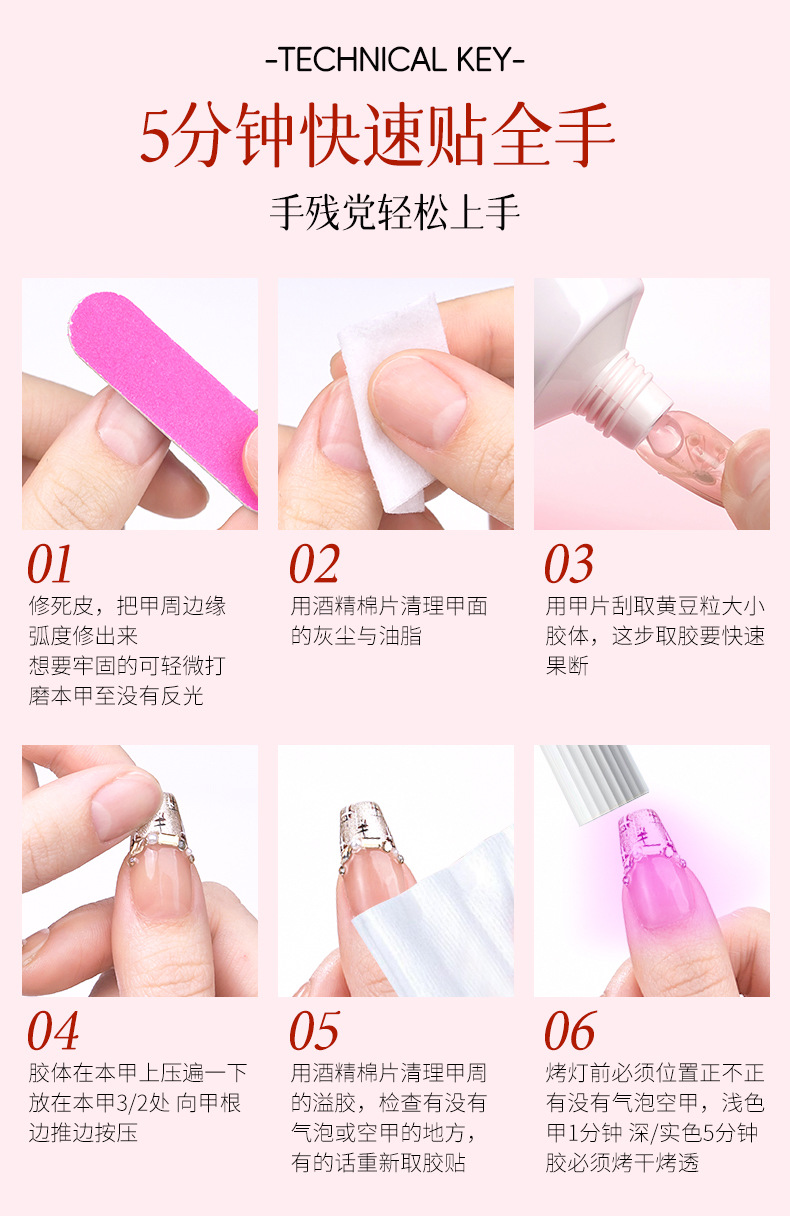 -TECHNICAL KEY-

5分钟快速贴全手

手残党轻松上手

01
修死皮，把甲周边缘弧度修出来
想要牢固的可轻微打磨本甲至没有反光

02
用酒精棉片清理甲面的灰尘与油脂

03
用甲片刮取黄豆粒大小胶体，这步取胶要快速果断

04
胶体在本甲上压遍一下放在本甲3/2处 向甲根边推边按压

05
用酒精棉片清理甲周的溢胶，检查有没有气泡或空甲的地方，有的话重新取胶贴

06
烤灯前必须位置正不正有没有气泡空甲，浅色甲1分钟 深/实色5分钟胶必须烤干烤透