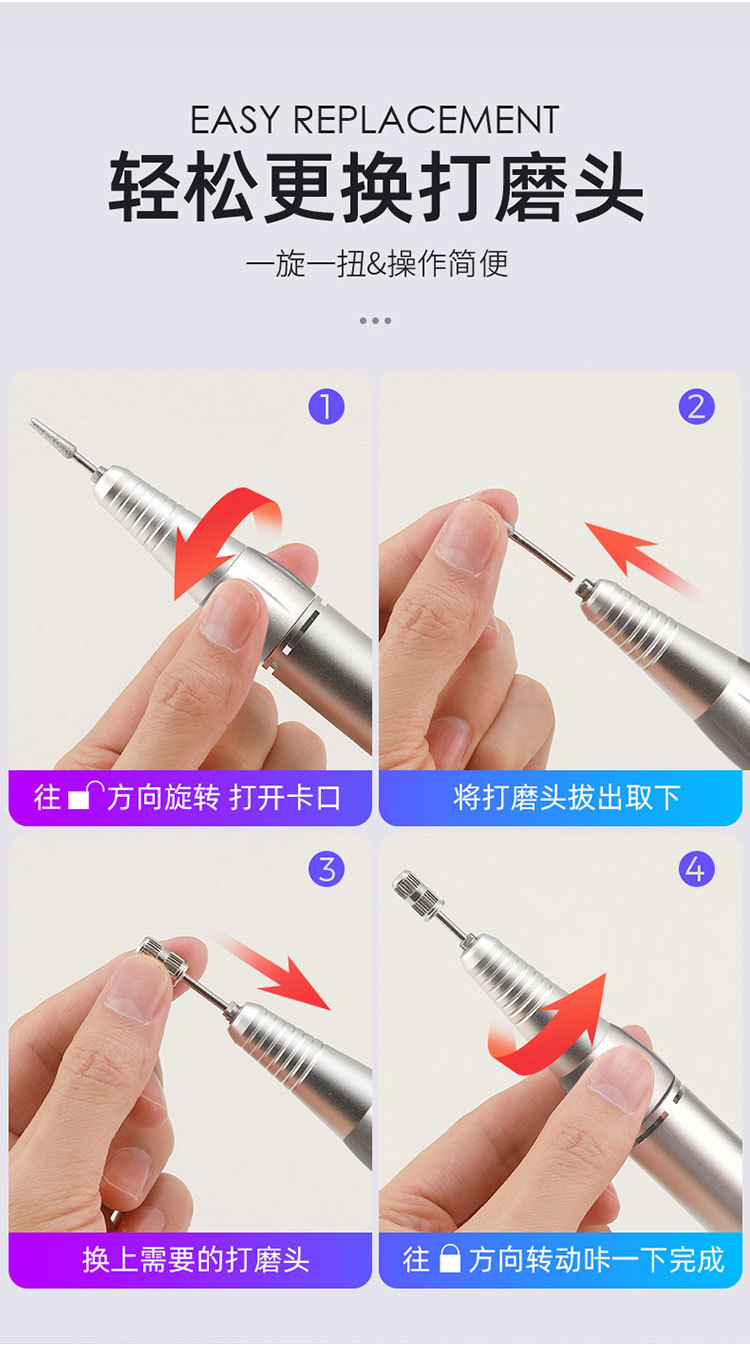 EASY REPLACEMENT
轻松更换打磨头
一旋一扭&操作简便

1
往 方向旋转 打开卡口

2
将打磨头拔出取下

3
换上需要的打磨头

4
往 方向转动咔一下完成