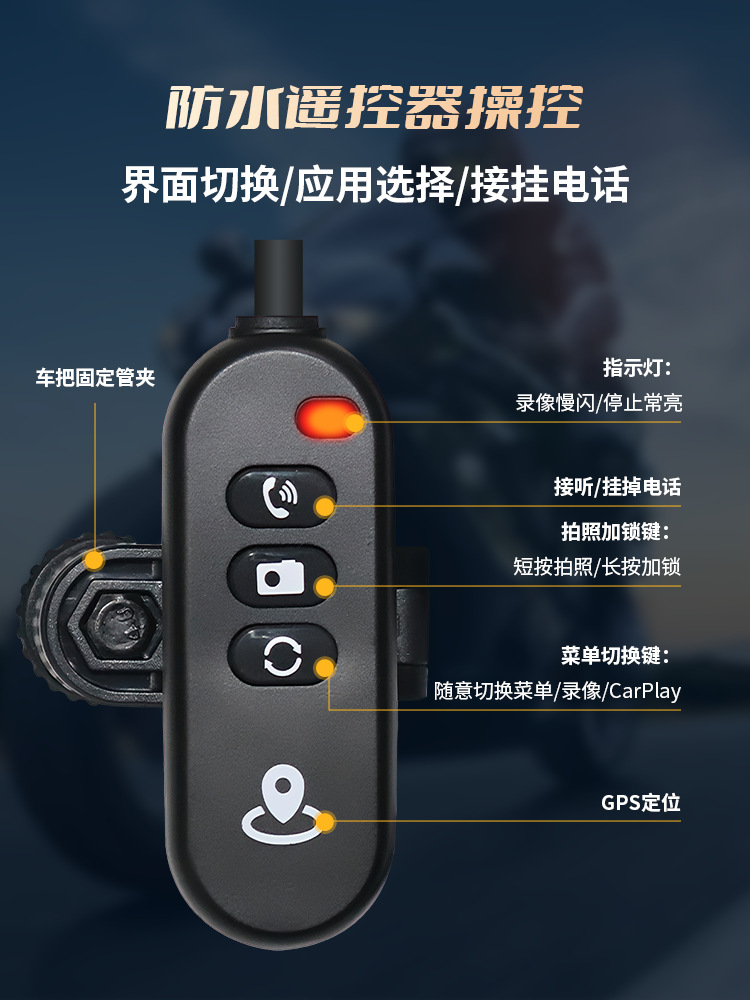 防水遥控器操控

界面切换/应用选择/接挂电话

车把固定管夹

指示灯：
录像慢闪/停止常亮

接听/挂掉电话

拍照加锁键：
短按拍照/长按加锁

菜单切换键：
随意切换菜单/录像/CarPlay

GPS定位