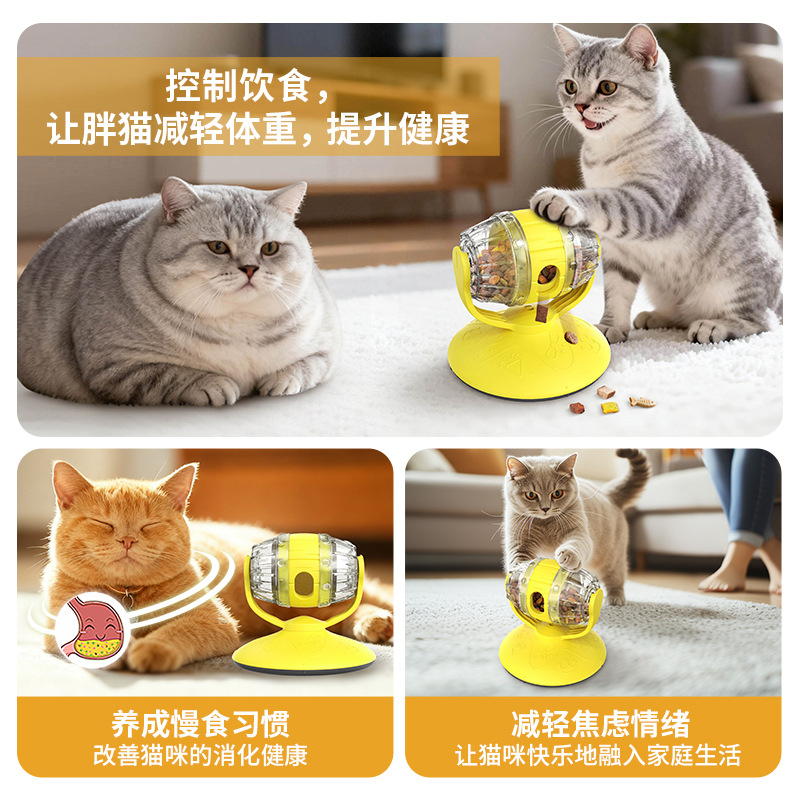 控制饮食，
让胖猫减轻体重，提升健康

养成慢食习惯
改善猫咪的消化健康

减轻焦虑情绪
让猫咪快乐地融入家庭生活