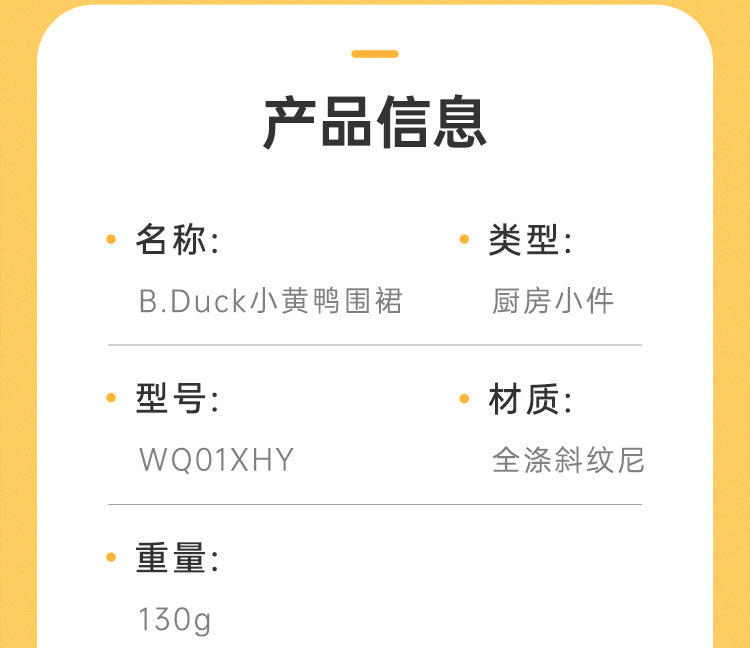 产品信息

• 名称:
B.Duck小黄鸭围裙

• 类型:
厨房小件

• 型号:
WQ01XHY

• 材质:
全涤斜纹尼

• 重量:
130g