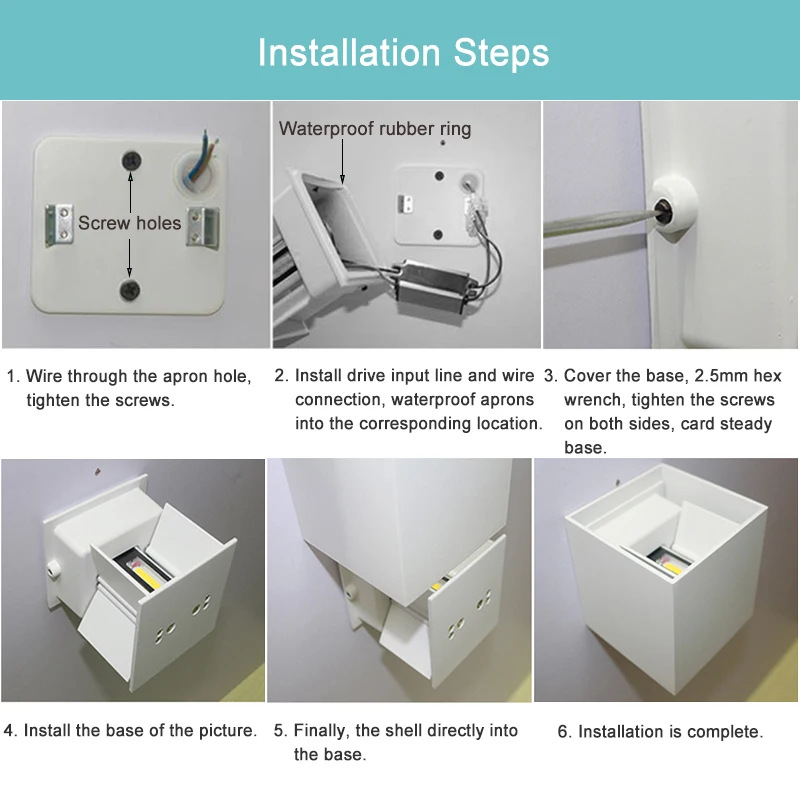 Installation Steps

Screw holes

Waterproof rubber ring

1. Wire through the apron hole, tighten the screws.

2. Install drive input line and wire connection, waterproof aprons into the corresponding location.

3. Cover the base, 2.5mm hex wrench, tighten the screws on both sides, card steady base.

4. Install the base of the picture.

5. Finally, the shell directly into the base.

6. Installation is complete.