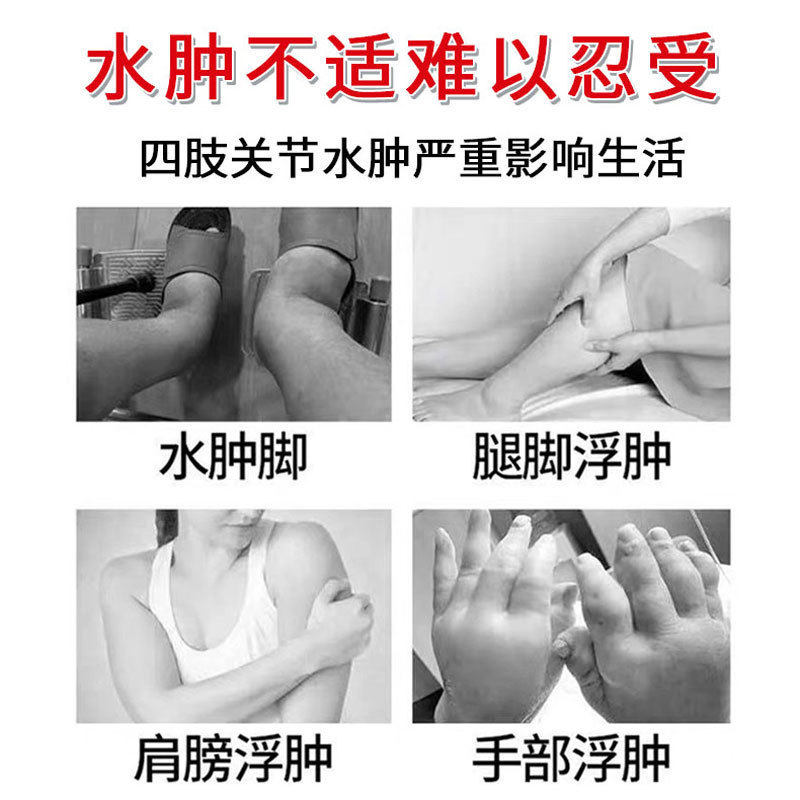 水肿不适难以忍受

四肢关节水肿严重影响生活

水肿脚

腿脚浮肿

肩膀浮肿

手部浮肿