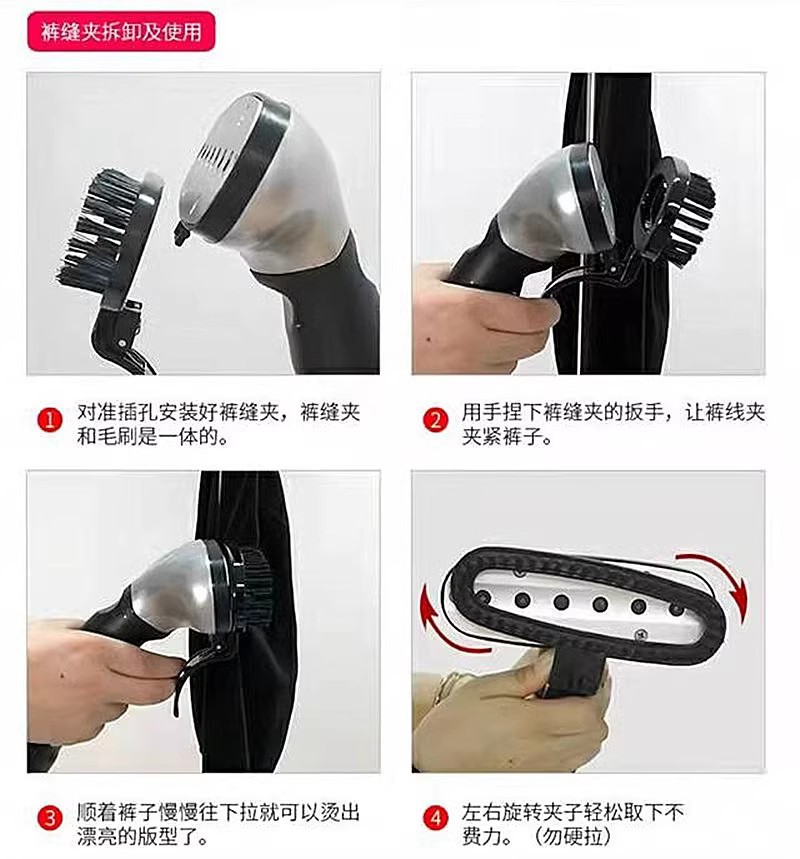 裤缝夹拆卸及使用

1 对准插孔安装好裤缝夹，裤缝夹和毛刷是一体的。

2 用手捏下裤缝夹的扳手，让裤线夹夹紧裤子。

3 顺着裤子慢慢往下拉就可以烫出漂亮的版型了。

4 左右旋转夹子轻松取下不费力。（勿硬拉）