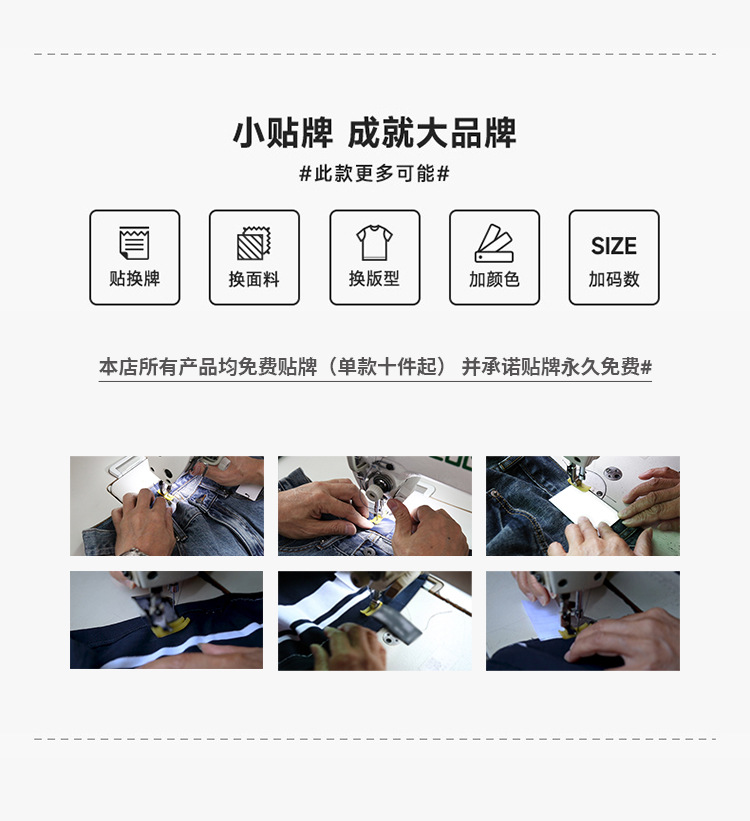 小贴牌 成就大品牌

#此款更多可能#

贴换牌

换面料

换版型

加颜色

SIZE
加码数

本店所有产品均免费贴牌（单款十件起） 并承诺贴牌永久免费#