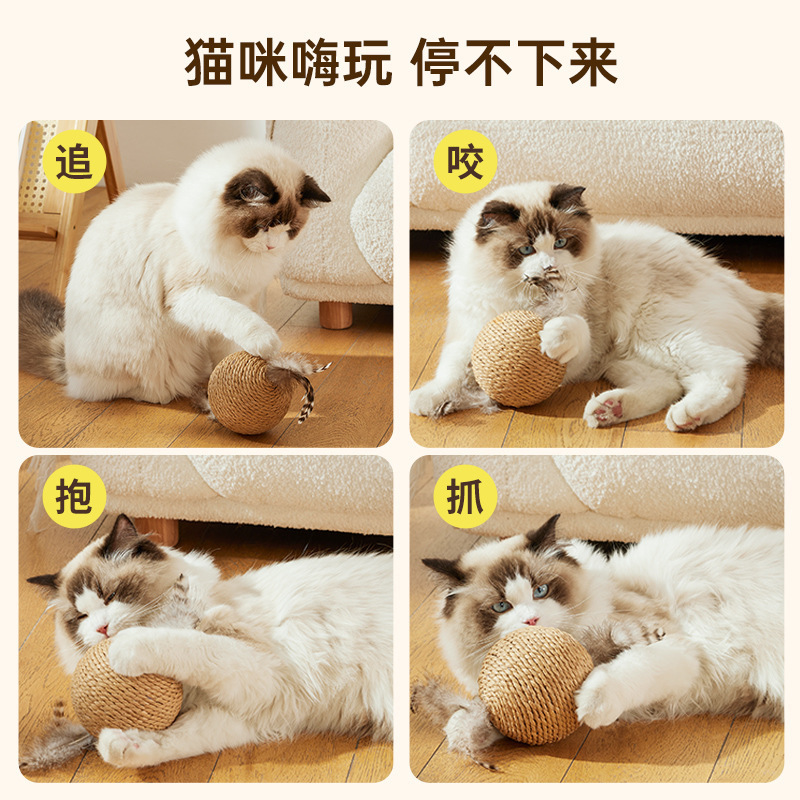 猫咪嗨玩 停不下来

追

咬

抱

抓