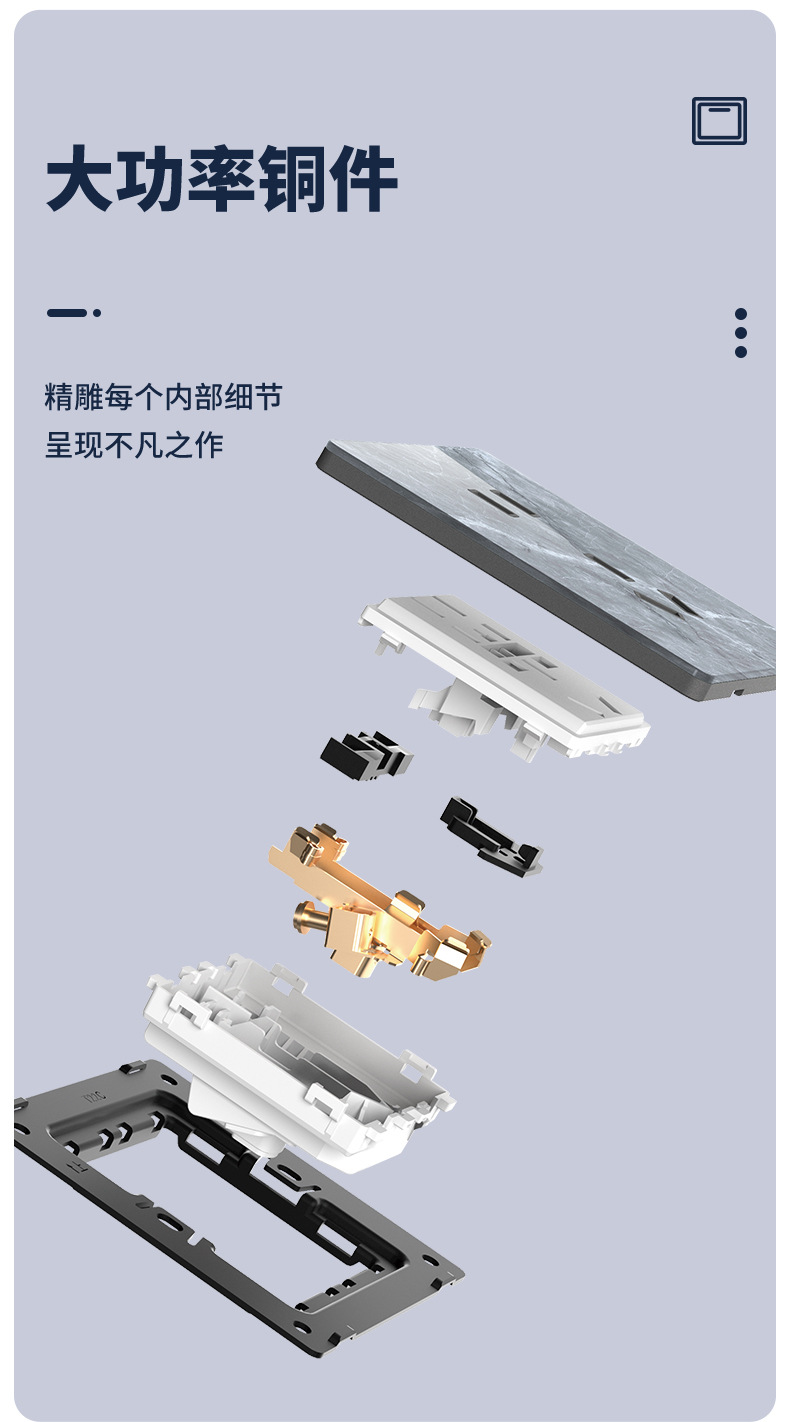 大功率铜件

精雕每个内部细节
呈现不凡之作