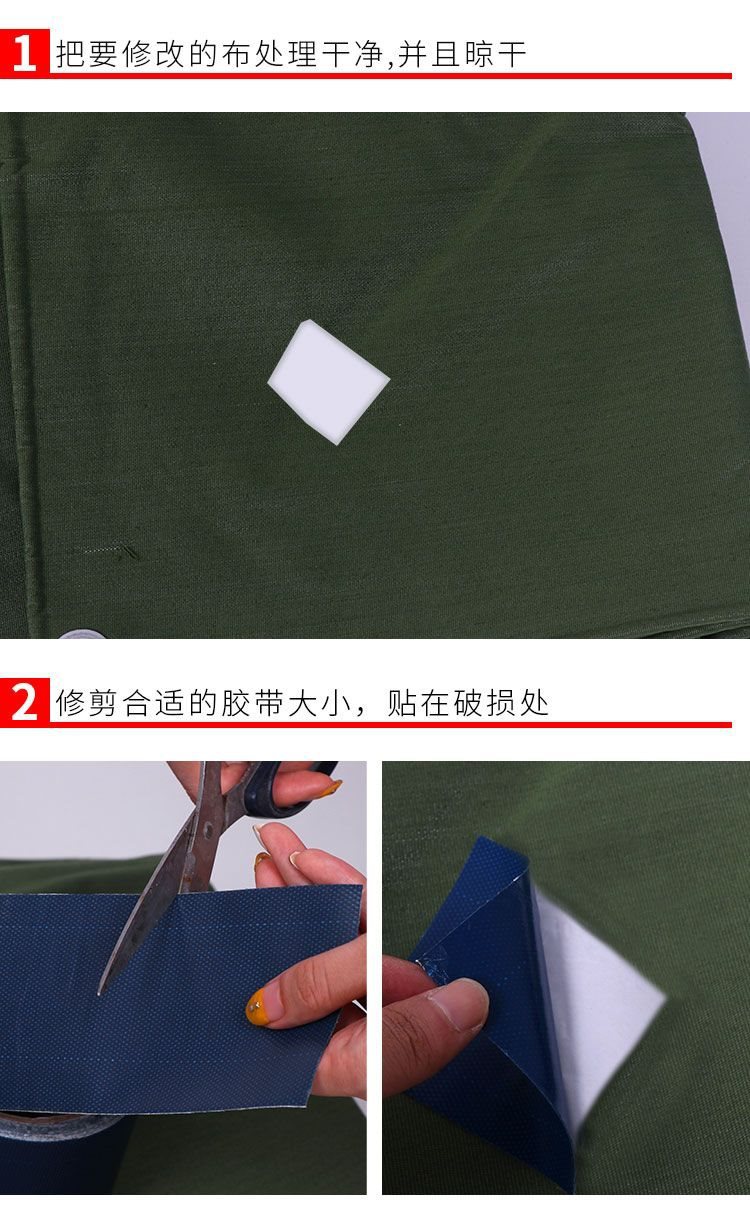 1 把要修改的布处理干净,并且晾干

2 修剪合适的胶带大小，贴在破损处