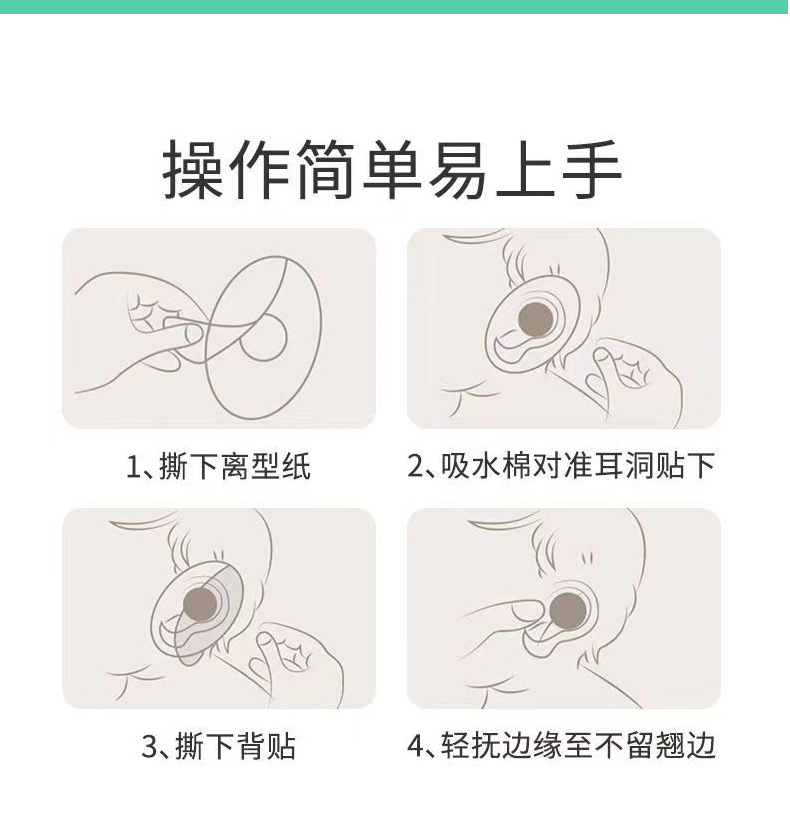 操作简单易上手

1、撕下离型纸

2、吸水棉对准耳洞贴下

3、撕下背贴

4、轻抚边缘至不留翘边