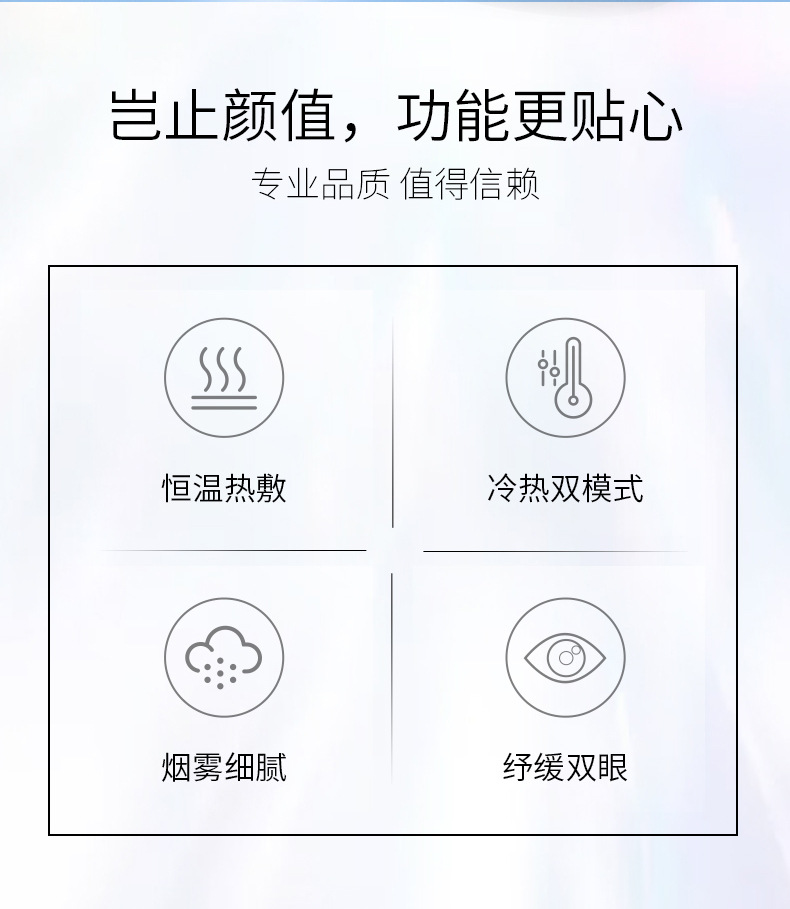 岂止颜值，功能更贴心

专业品质 值得信赖

恒温热敷

冷热双模式

烟雾细腻

纾缓双眼