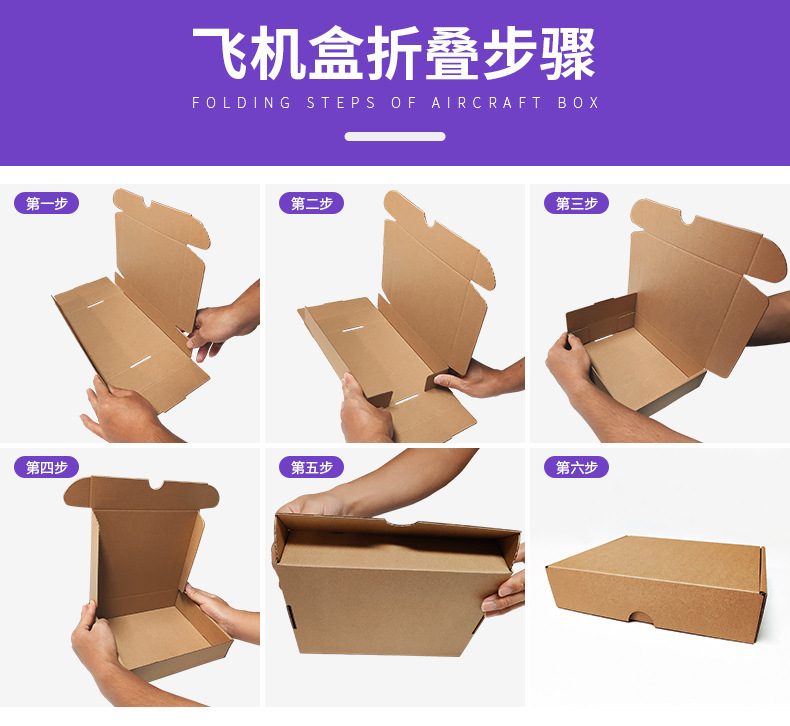 飞机盒折叠步骤
FOLDING STEPS OF AIRCRAFT BOX

第一步

第二步

第三步

第四步

第五步

第六步